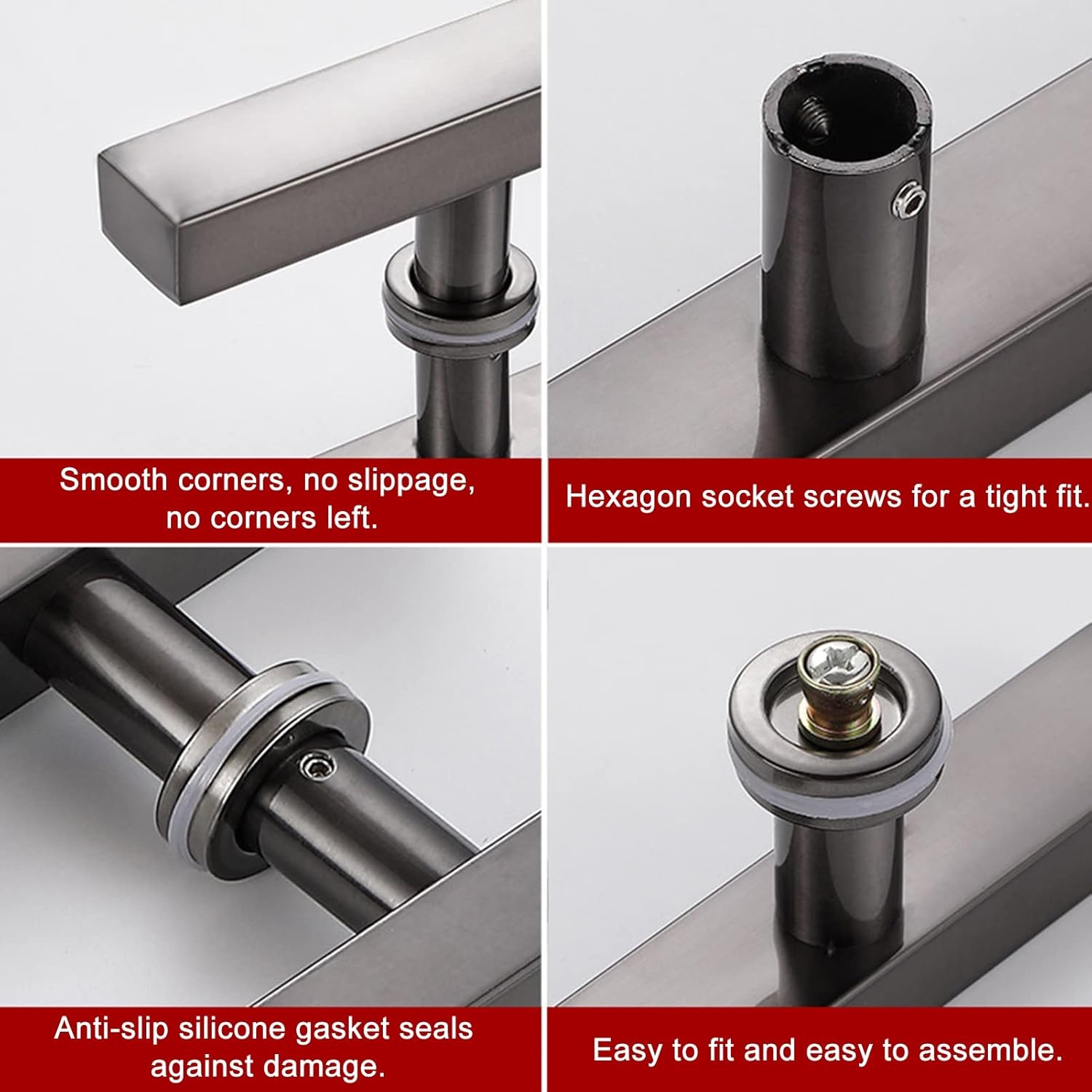 Smooth corners, no slippage, no corners left.

Hexagon socket screws for a tight fit.

Anti-slip silicone gasket seals against damage.

Easy to fit and easy to assemble.