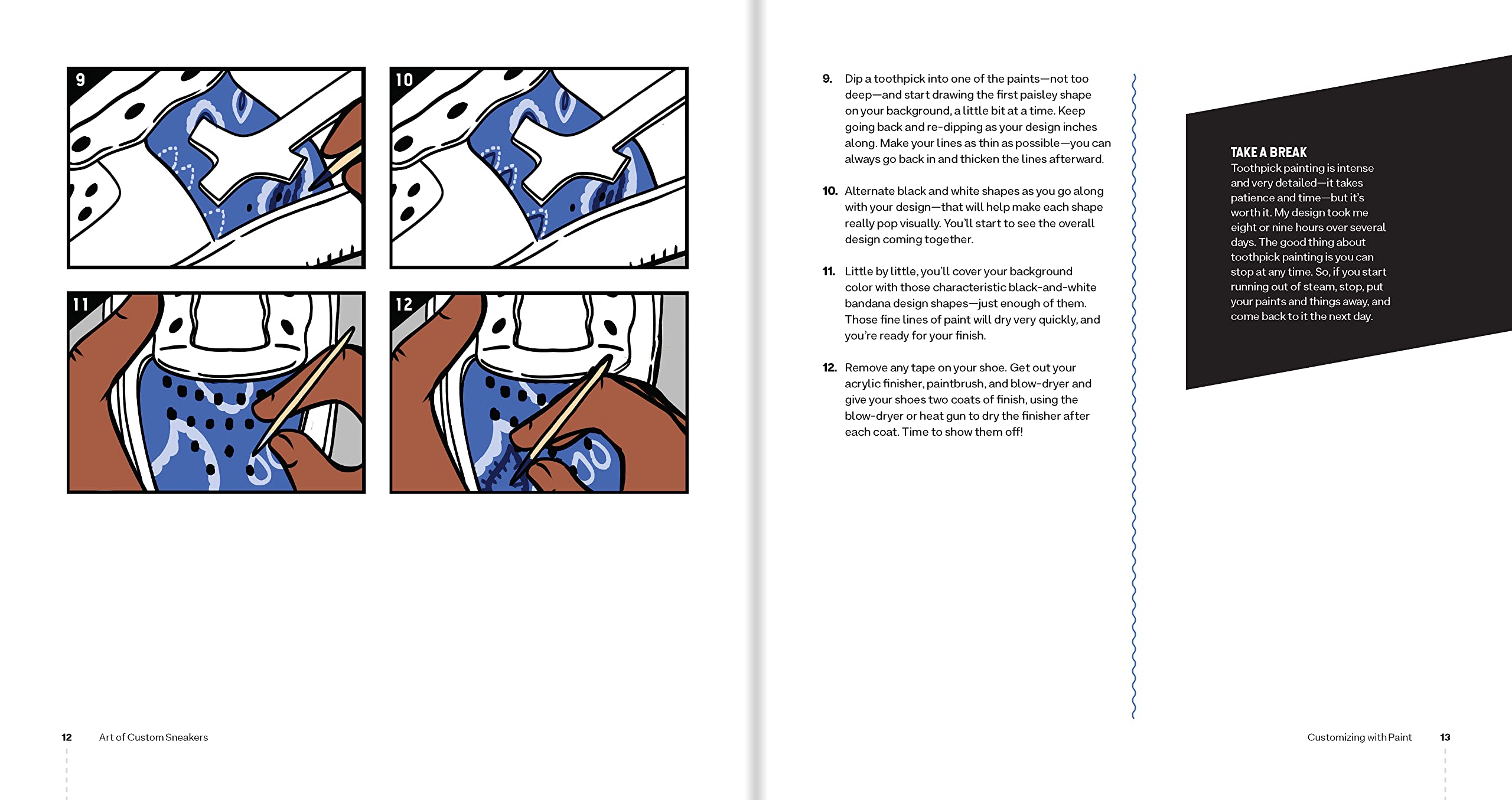 9

10

11

12

12 Art of Custom Sneakers

9. Dip a toothpick into one of the paints—not too deep—and start drawing the first paisley shape on your background, a little bit at a time. Keep going back and re-dipping as your design inches along. Make your lines as thin as possible—you can always go back in and thicken the lines afterward.

10. Alternate black and white shapes as you go along with your design—that will help make each shape really pop visually. You'll start to see the overall design coming together.

11. Little by little, you'll cover your background color with those characteristic black-and-white bandana design shapes—just enough of them. Those fine lines of paint will dry very quickly, and you're ready for your finish.

12. Remove any tape on your shoe. Get out your acrylic finisher, paintbrush, and blow-dryer and give your shoes two coats of finish, using the blow-dryer or heat gun to dry the finisher after each coat. Time to show them off!

TAKE A BREAK
Toothpick painting is intense and very detailed—it takes patience and time—but it's worth it. My design took me eight or nine hours over several days. The good thing about toothpick painting is you can stop at any time. So, if you start running out of steam, stop, put your paints and things away, and come back to it the next day.

Customizing with Paint 13