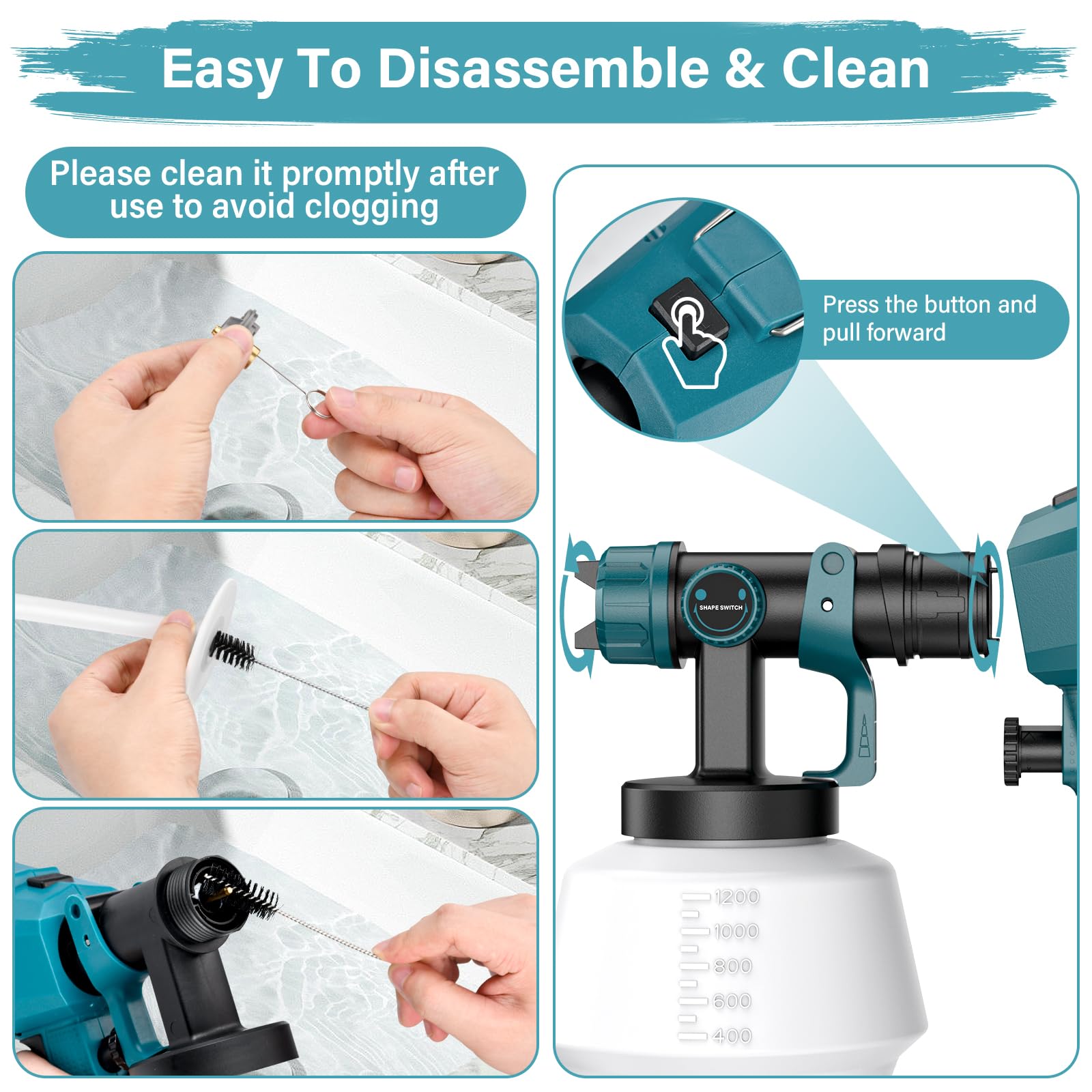 Easy To Disassemble & Clean

Please clean it promptly after use to avoid clogging

Press the button and pull forward

SHAPE SWITCH

1200
1000
800
600
400