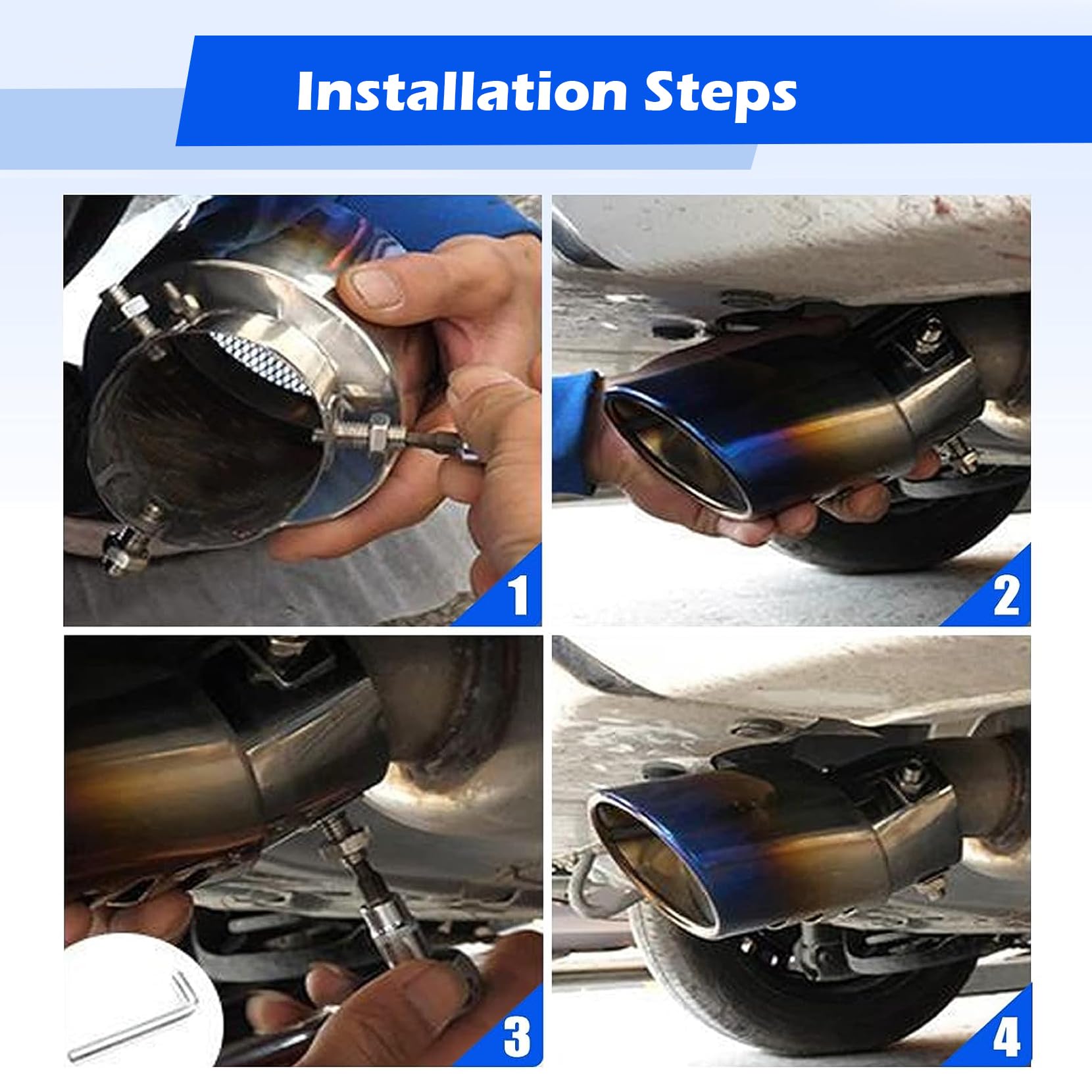 Installation Steps

1

2

3

4