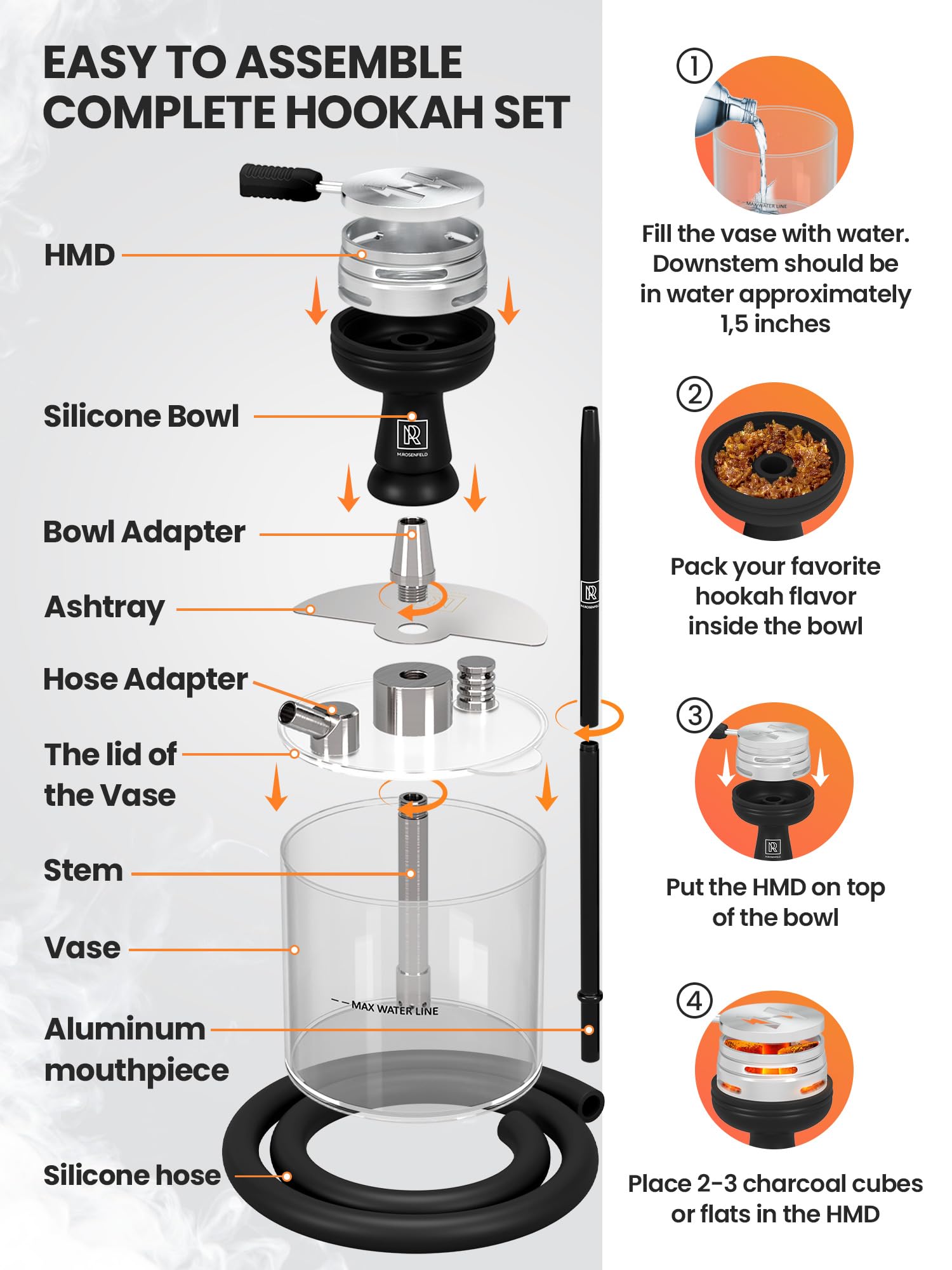 EASY TO ASSEMBLE COMPLETE HOOKAH SET

HMD

Silicone Bowl

M.ROSENFELD

Bowl Adapter

Ashtray

Hose Adapter

The lid of the Vase

Stem

Vase

MAX WATER LINE

Aluminum mouthpiece

Silicone hose

M.ROSENFELD

①

MAX WATER LINE

Fill the vase with water. Downstem should be in water approximately 1,5 inches

②

Pack your favorite hookah flavor inside the bowl

③

M.ROSENFELD

Put the HMD on top of the bowl

④

Place 2-3 charcoal cubes or flats in the HMD