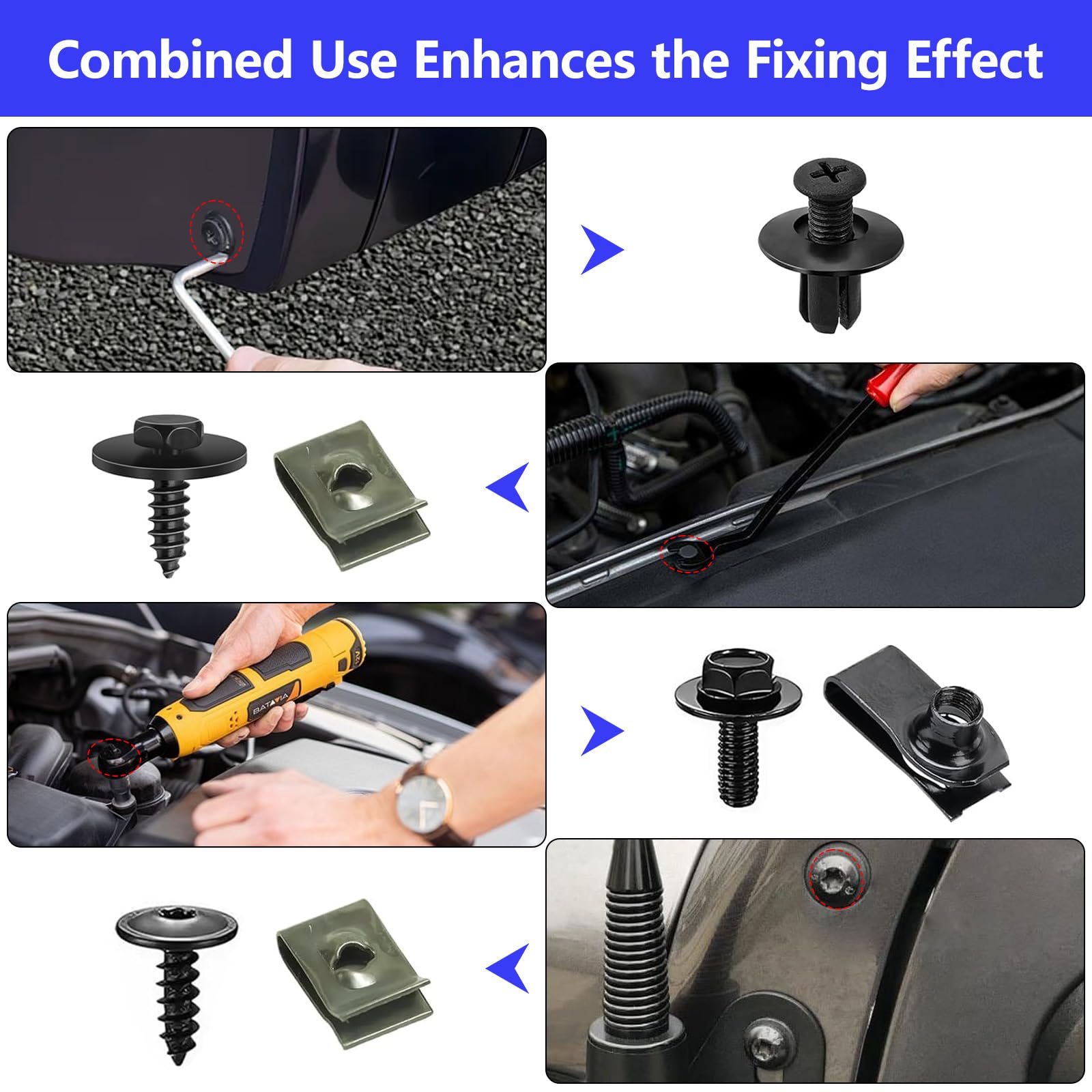 Combined Use Enhances the Fixing Effect

BATAVIA