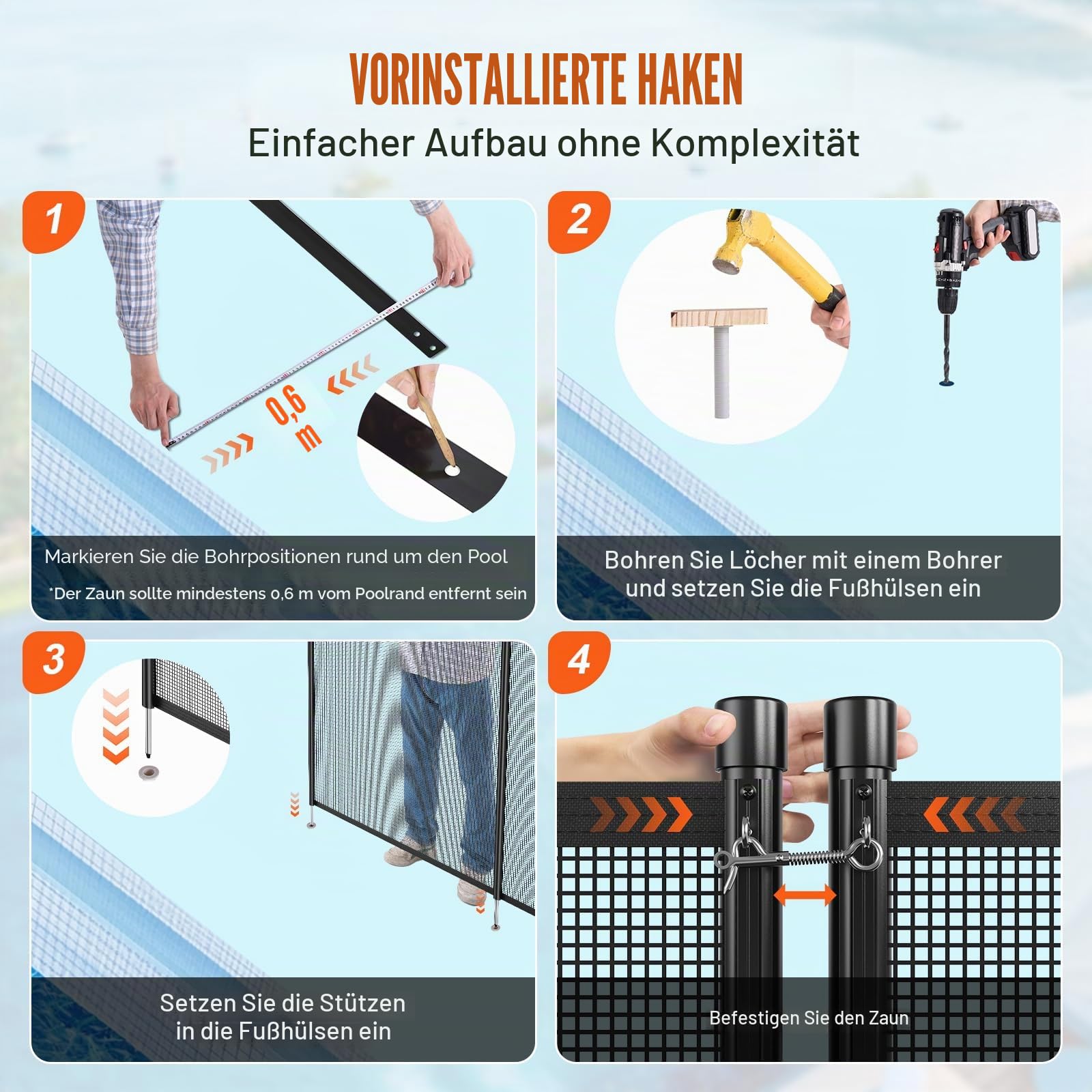 VORINSTALLIERTE HAKEN
Einfacher Aufbau ohne Komplexität

1

0,6 m

Markieren Sie die Bohrpositionen rund um den Pool
*Der Zaun sollte mindestens 0,6 m vom Poolrand entfernt sein

2

Bohren Sie Löcher mit einem Bohrer und setzen Sie die Fußhülsen ein

3

Setzen Sie die Stützen in die Fußhülsen ein

4

Befestigen Sie den Zaun