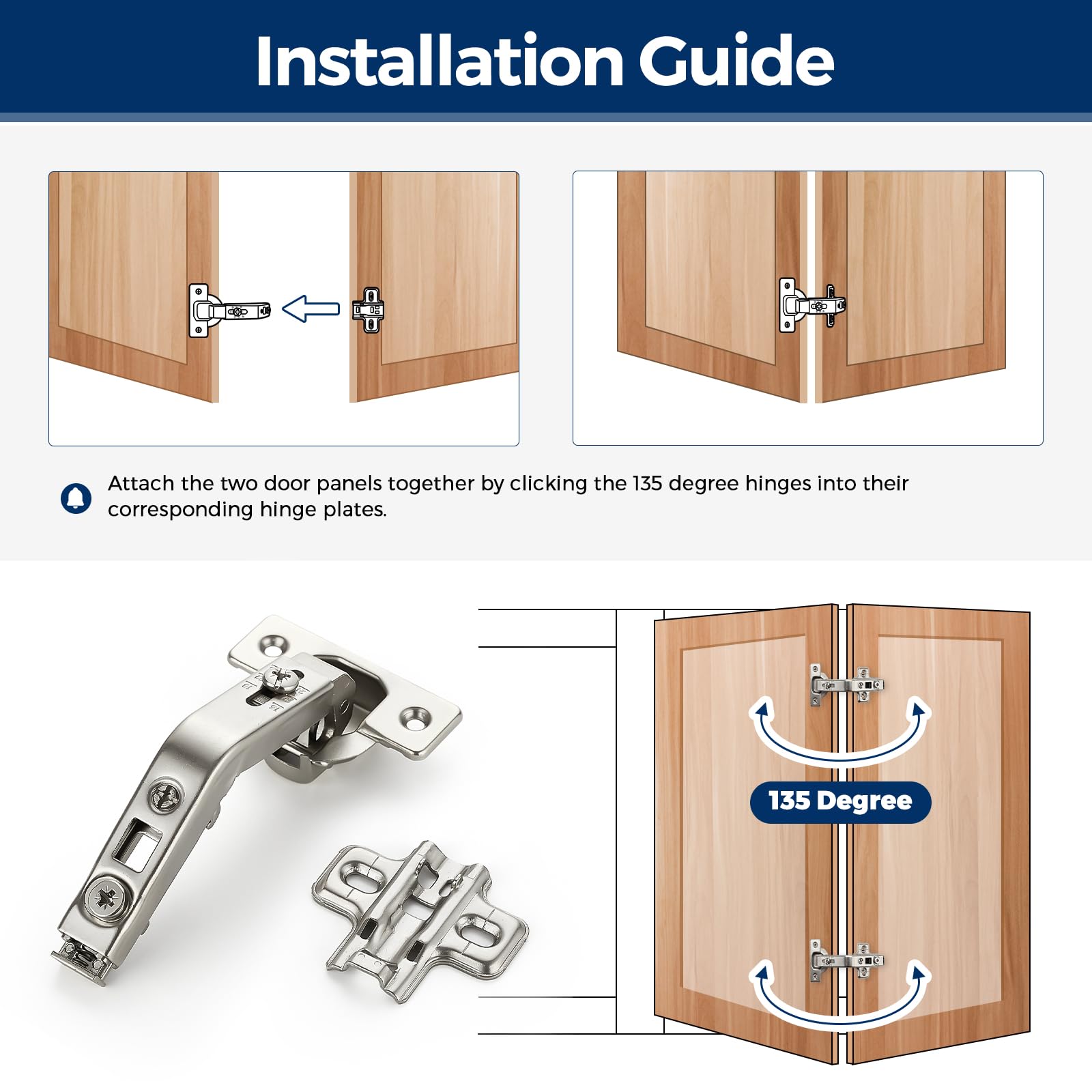 Installation Guide

Attach the two door panels together by clicking the 135 degree hinges into their corresponding hinge plates.

135 Degree