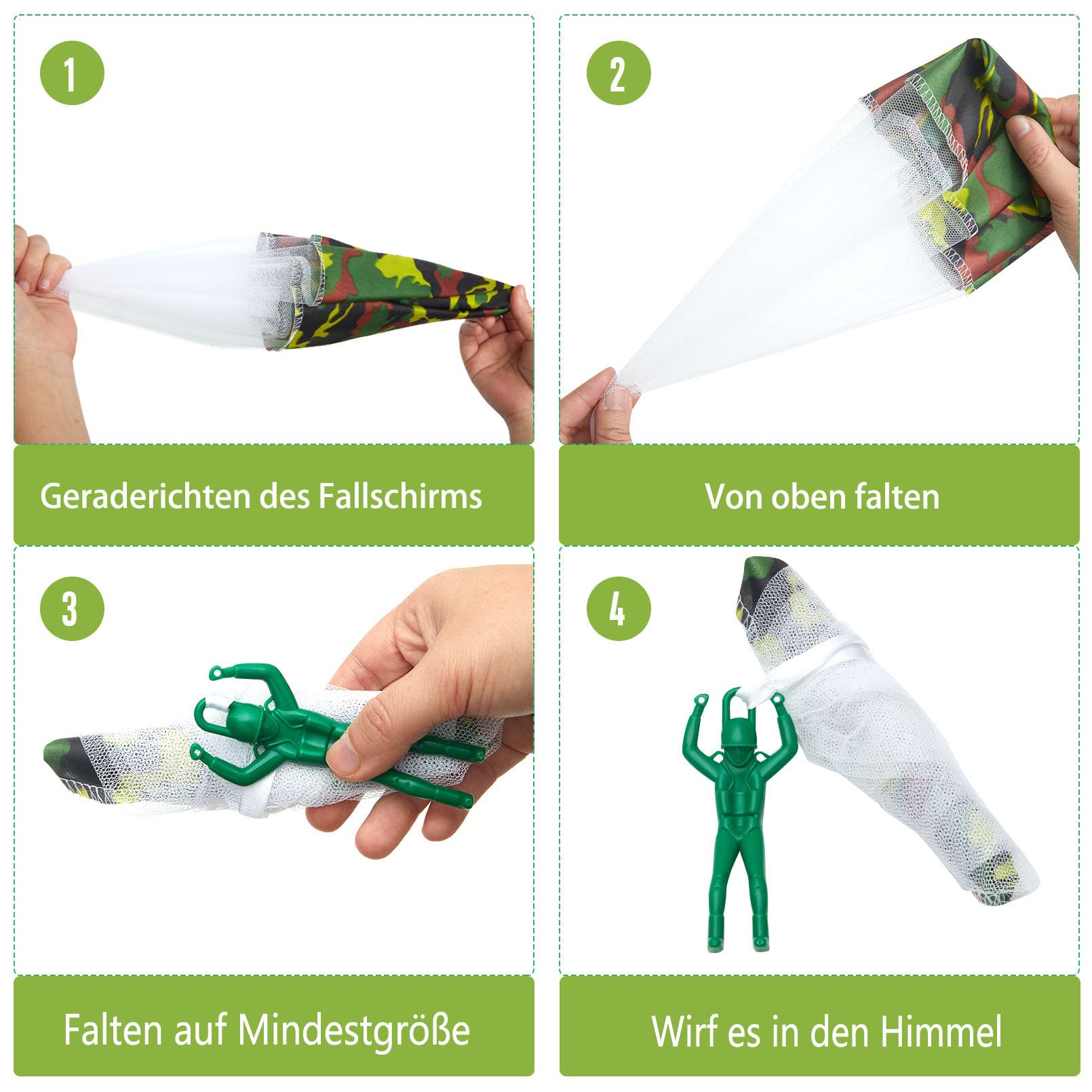 1

Geraderichten des Fallschirms

2

Von oben falten

3

Falten auf Mindestgröße

4

Wirf es in den Himmel