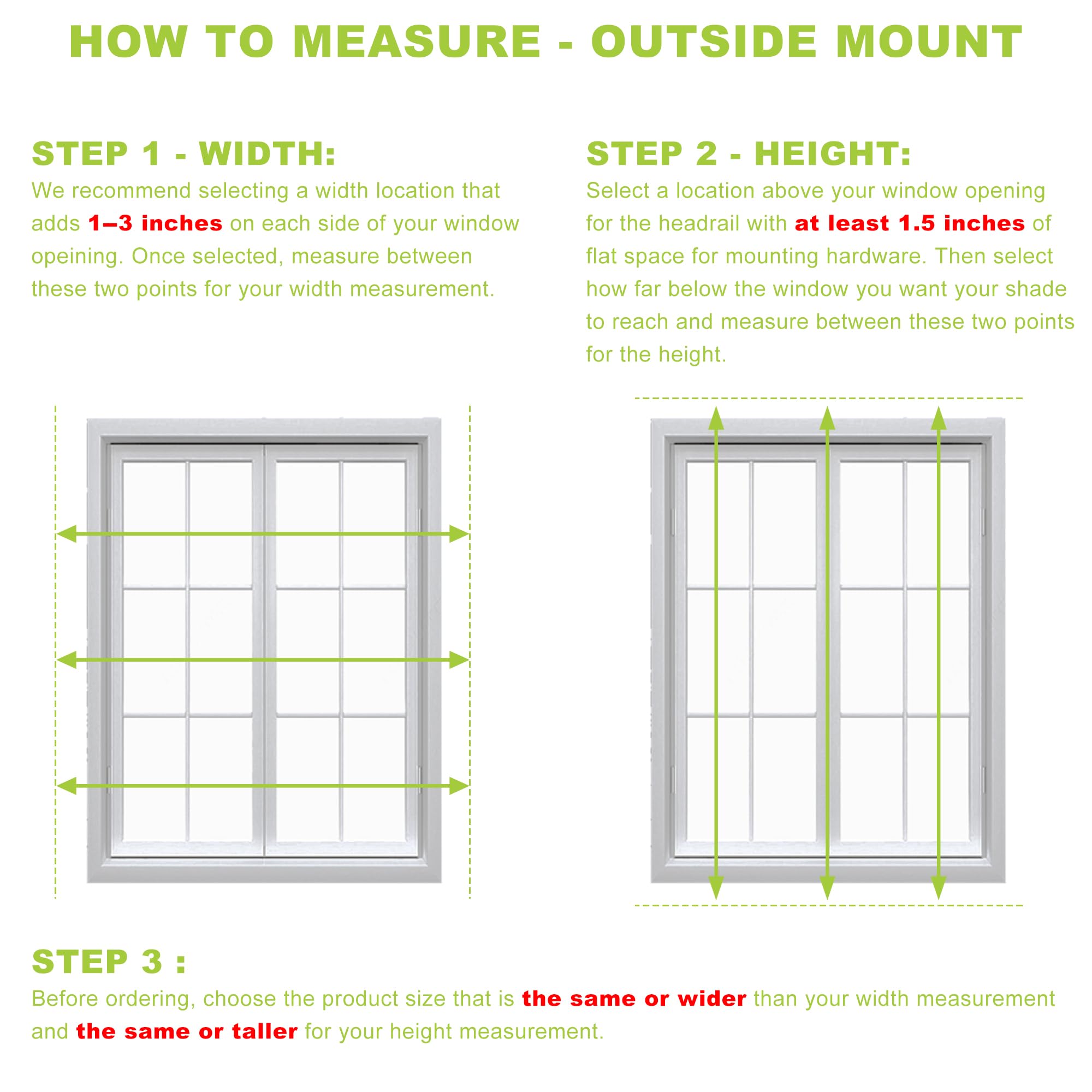 HOW TO MEASURE - OUTSIDE MOUNT

STEP 1 - WIDTH:

We recommend selecting a width location that adds 1–3 inches on each side of your window opeining. Once selected, measure between these two points for your width measurement.

STEP 2 - HEIGHT:

Select a location above your window opening for the headrail with at least 1.5 inches of flat space for mounting hardware. Then select how far below the window you want your shade to reach and measure between these two points for the height.

STEP 3 :

Before ordering, choose the product size that is the same or wider than your width measurement and the same or taller for your height measurement.