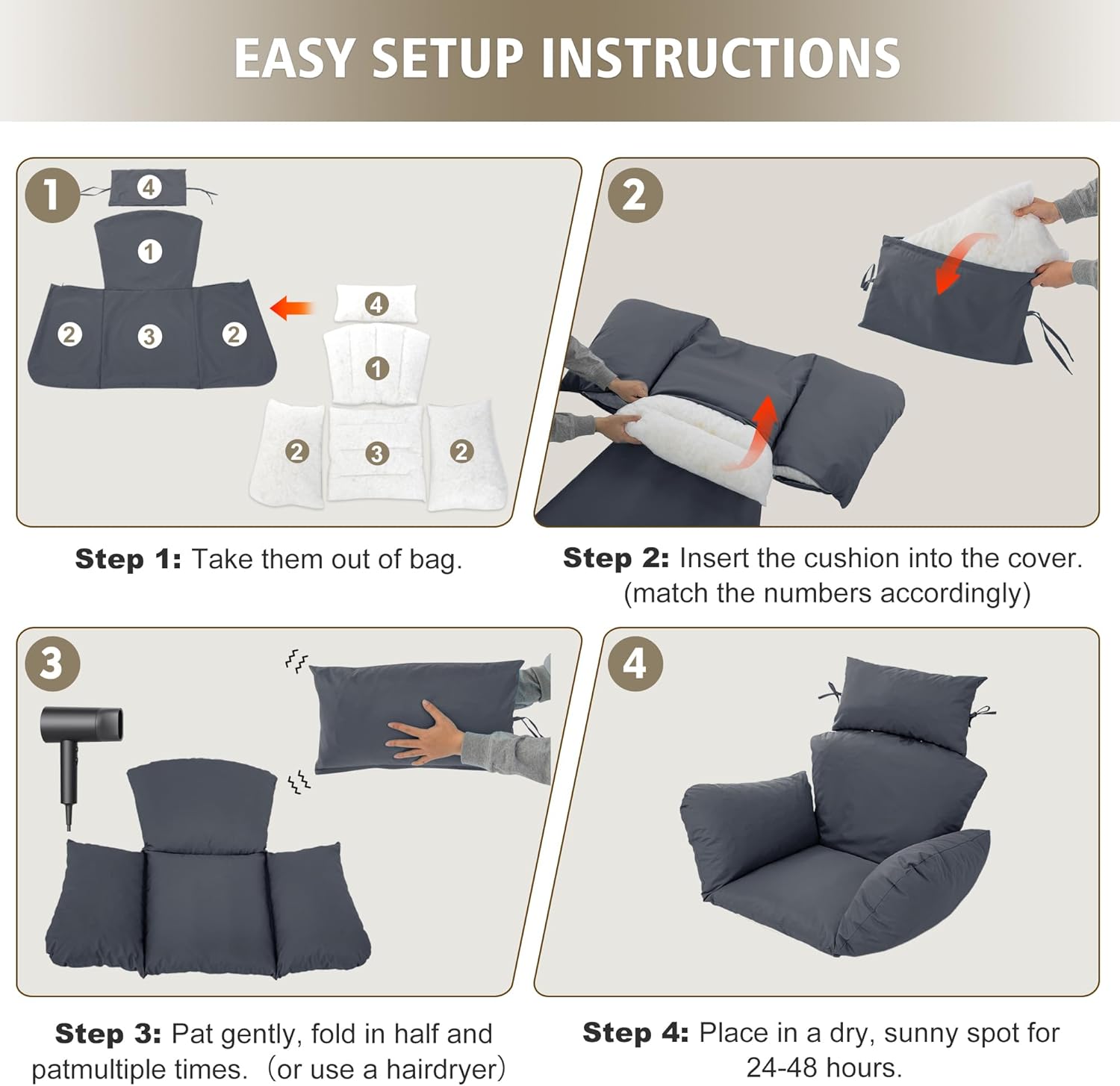 EASY SETUP INSTRUCTIONS

1

4

1

2

3

2

4

1

2

3

2

Step 1: Take them out of bag.

2

Step 2: Insert the cushion into the cover. (match the numbers accordingly)

3

Step 3: Pat gently, fold in half and patmultiple times. (or use a hairdryer)

4

Step 4: Place in a dry, sunny spot for 24-48 hours.