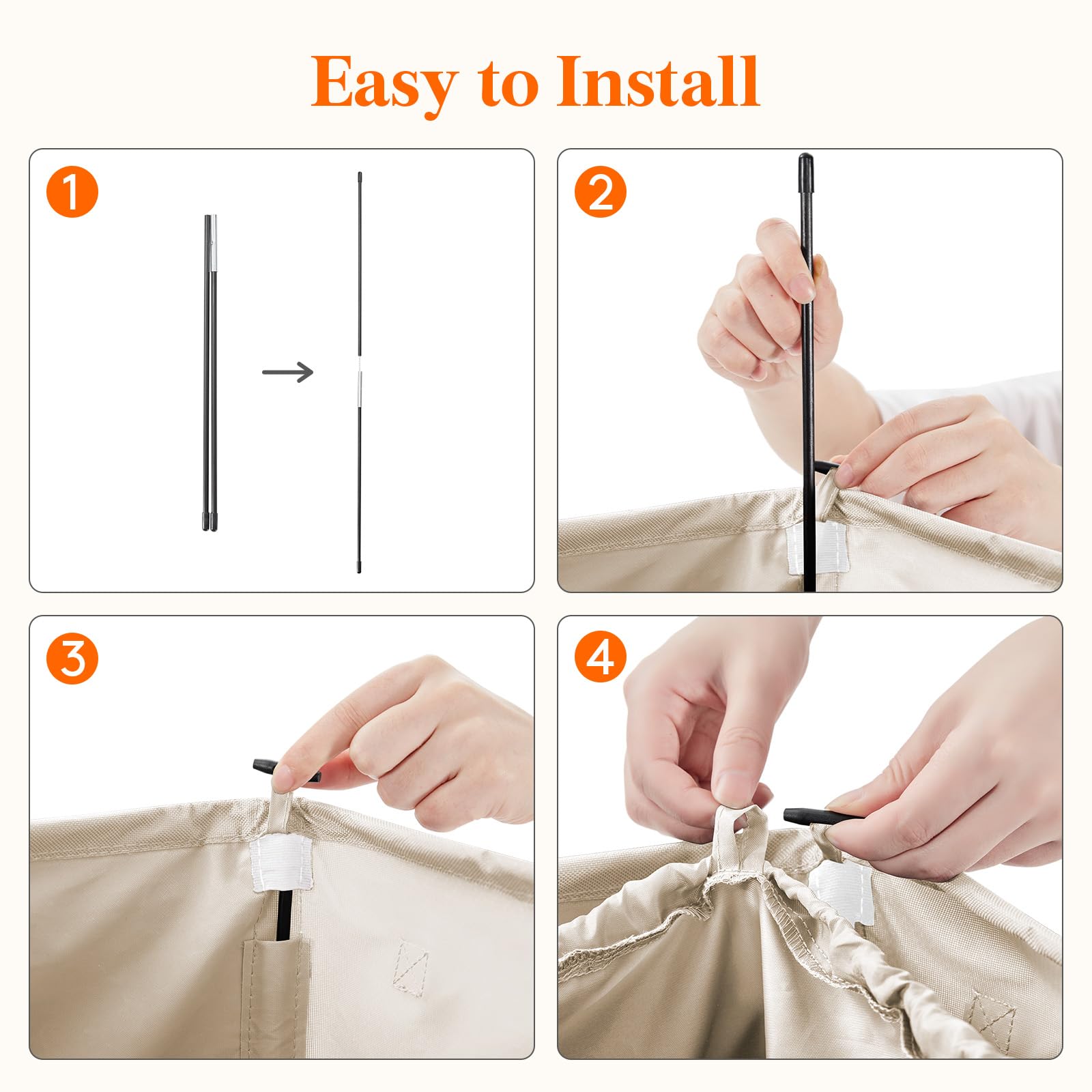 Easy to Install

1

2

3

4