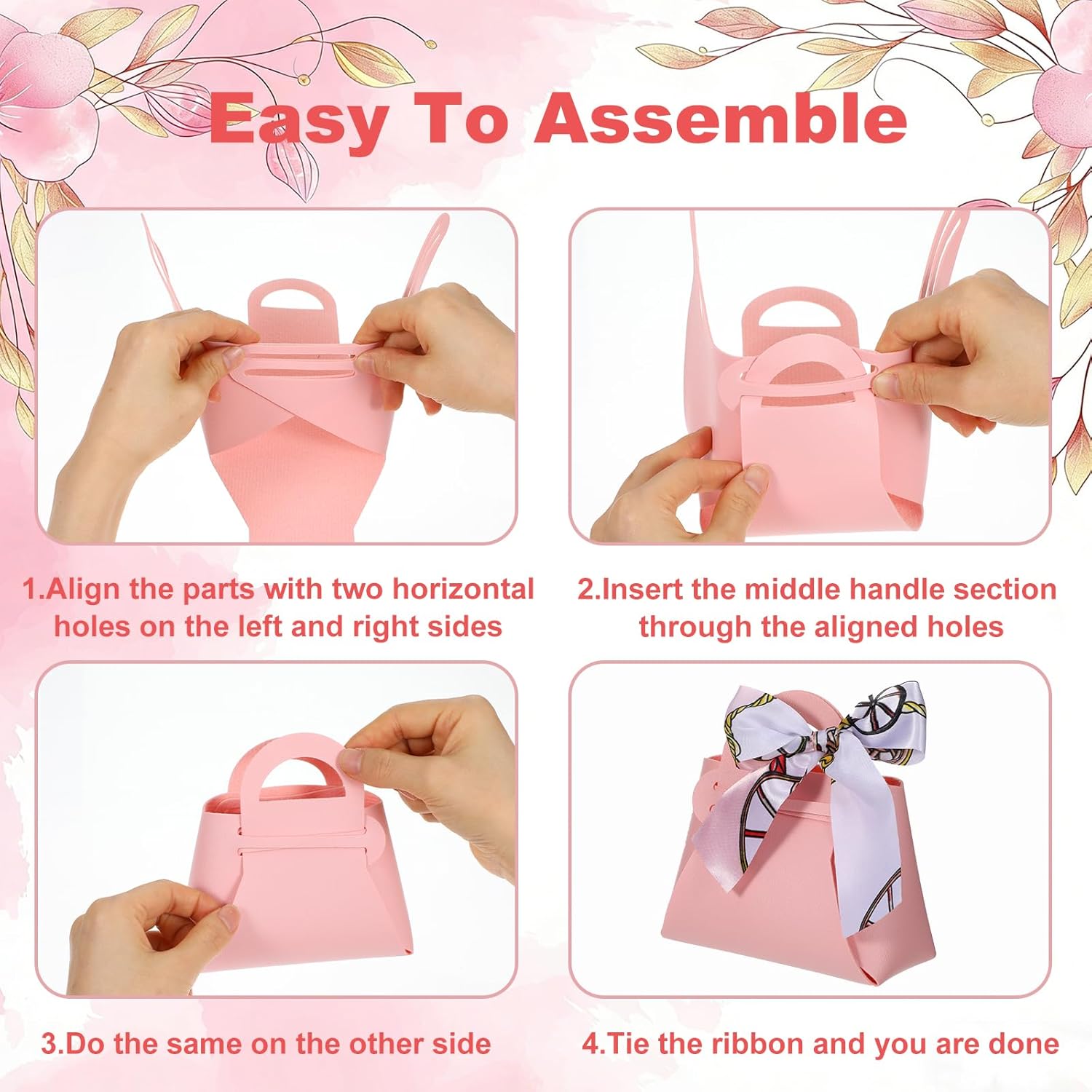 Easy To Assemble

1.Align the parts with two horizontal holes on the left and right sides

2.Insert the middle handle section through the aligned holes

3.Do the same on the other side

4.Tie the ribbon and you are done