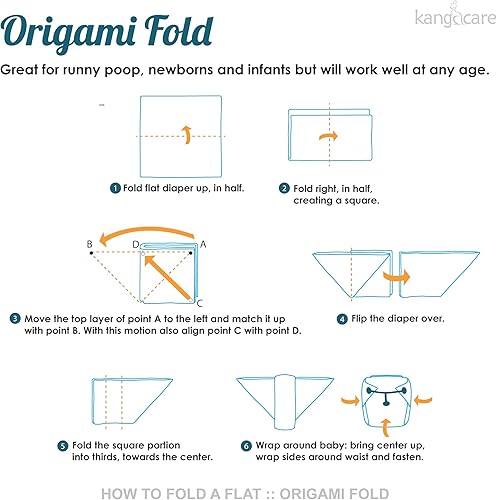 Origami Fold

kangacare

Great for runny poop, newborns and infants but will work well at any age.

1 Fold flat diaper up, in half.

2 Fold right, in half, creating a square.

B D A

C

3 Move the top layer of point A to the left and match it up with point B. With this motion also align point C with point D.

4 Flip the diaper over.

5 Fold the square portion into thirds, towards the center.

6 Wrap around baby: bring center up, wrap sides around waist and fasten.

HOW TO FOLD A FLAT :: ORIGAMI FOLD