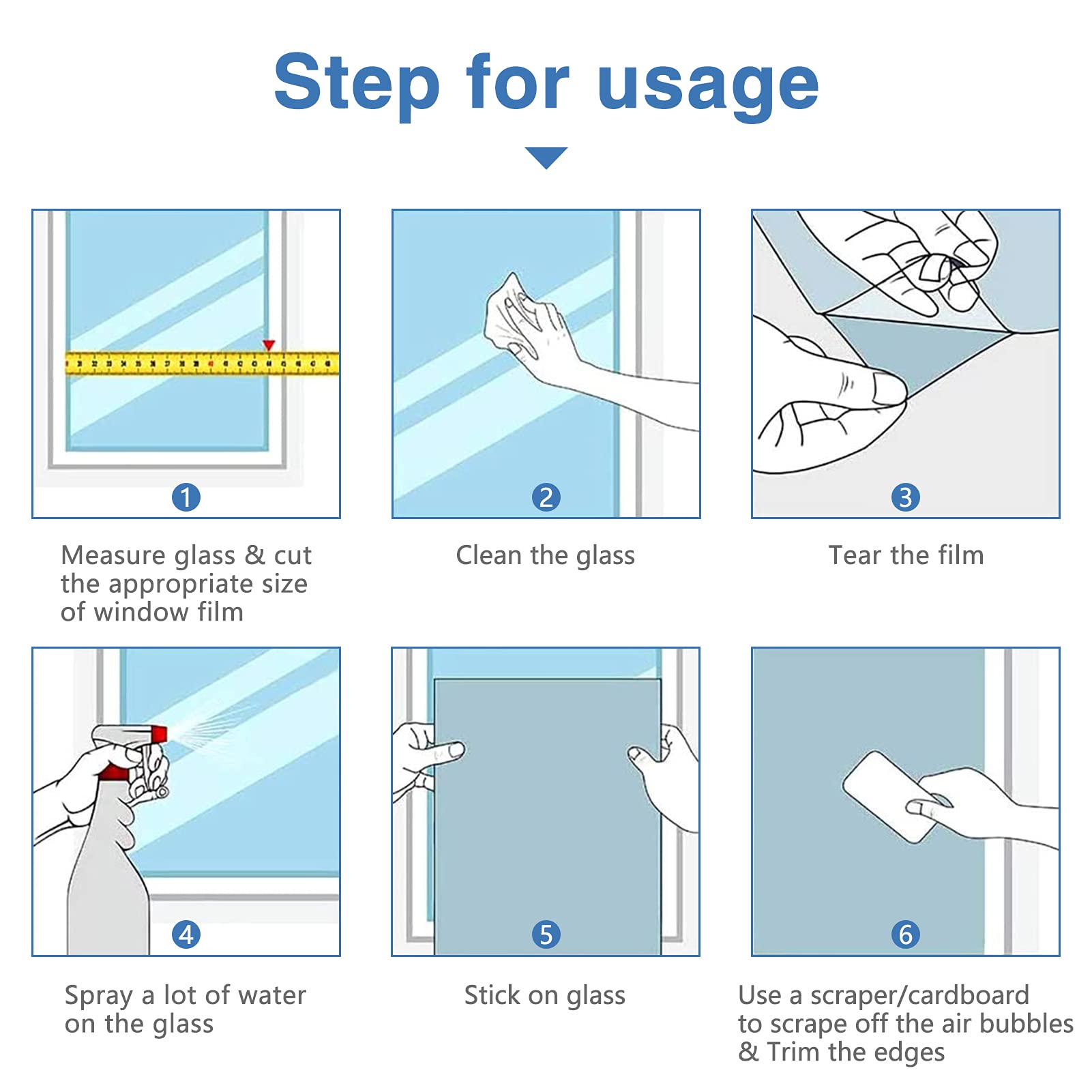 Step for usage

1

Measure glass & cut the appropriate size of window film

2

Clean the glass

3

Tear the film

4

Spray a lot of water on the glass

5

Stick on glass

6

Use a scraper/cardboard to scrape off the air bubbles & Trim the edges