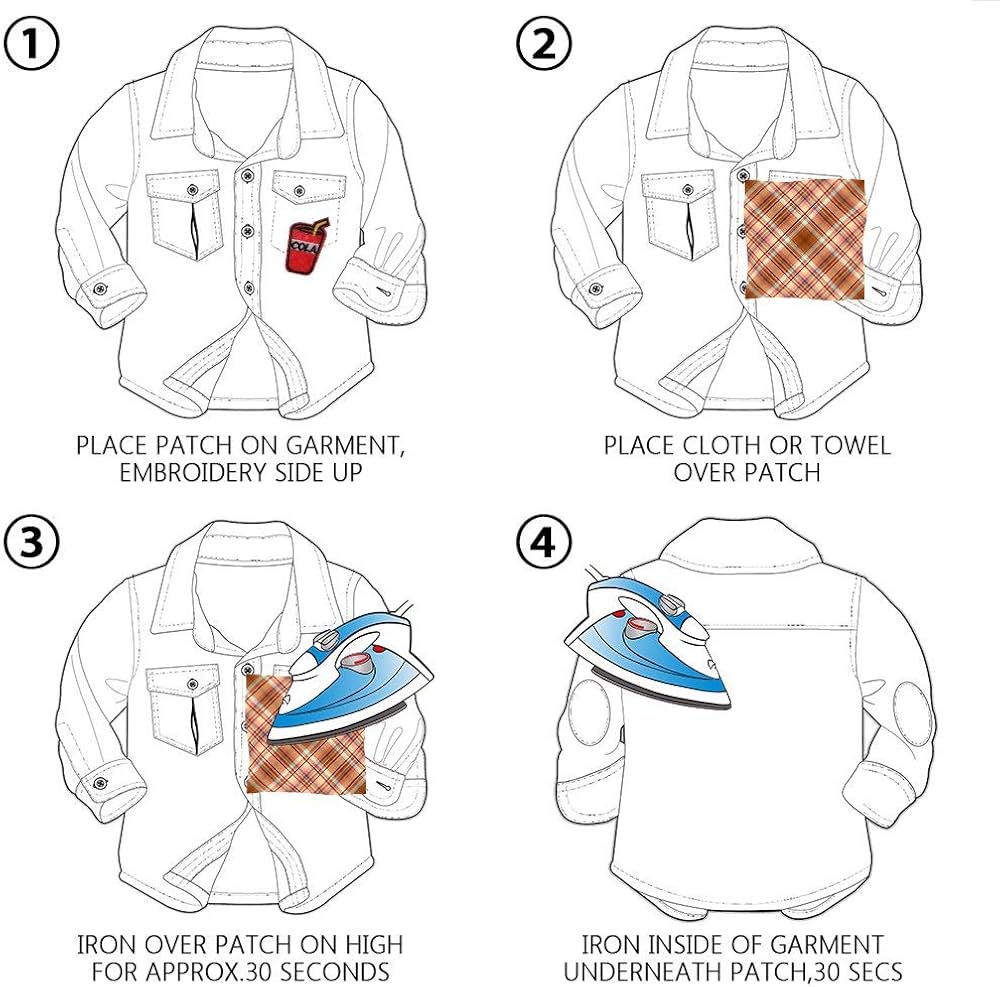 ①

COLA

PLACE PATCH ON GARMENT, EMBROIDERY SIDE UP

②

PLACE CLOTH OR TOWEL OVER PATCH

③

IRON OVER PATCH ON HIGH FOR APPROX.30 SECONDS

④

IRON INSIDE OF GARMENT UNDERNEATH PATCH,30 SECS