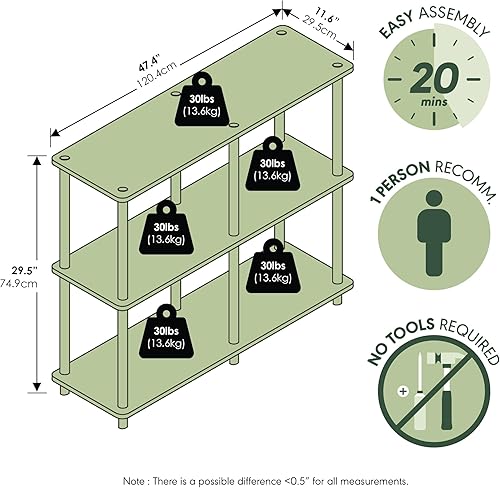 47.4"
120.4cm

11.6"
29.5cm

29.5"
74.9cm

30lbs
(13.6kg)

30lbs
(13.6kg)

30lbs
(13.6kg)

30lbs
(13.6kg)

30lbs
(13.6kg)

EASY ASSEMBLY

20
mins

1 PERSON RECOMM.

NO TOOLS REQUIRED

Note : There is a possible difference <0.5" for all measurements.