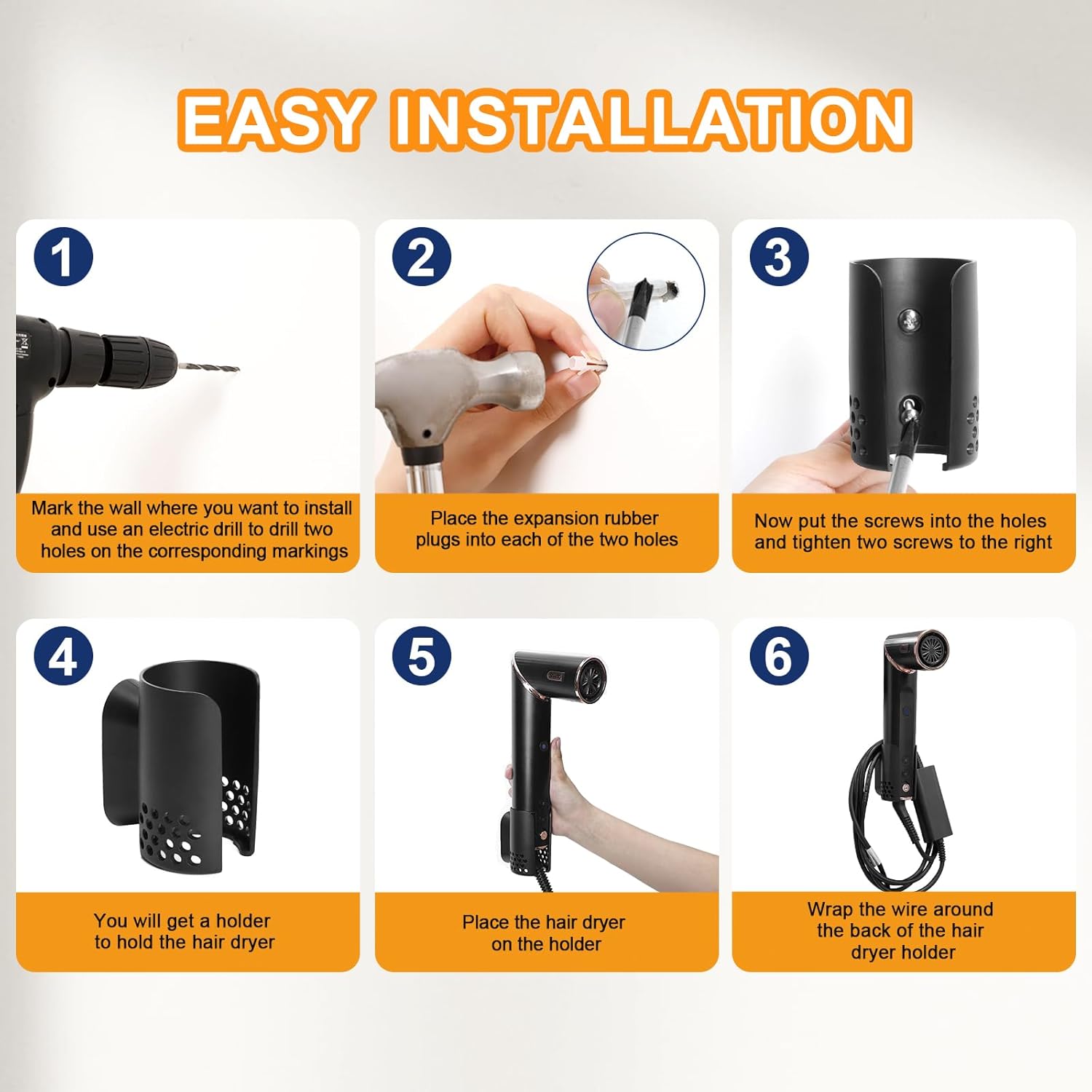 EASY INSTALLATION

1

Mark the wall where you want to install and use an electric drill to drill two holes on the corresponding markings

2

Place the expansion rubber plugs into each of the two holes

3

Now put the screws into the holes and tighten two screws to the right

4

You will get a holder to hold the hair dryer

5

Place the hair dryer on the holder

6

Wrap the wire around the back of the hair dryer holder