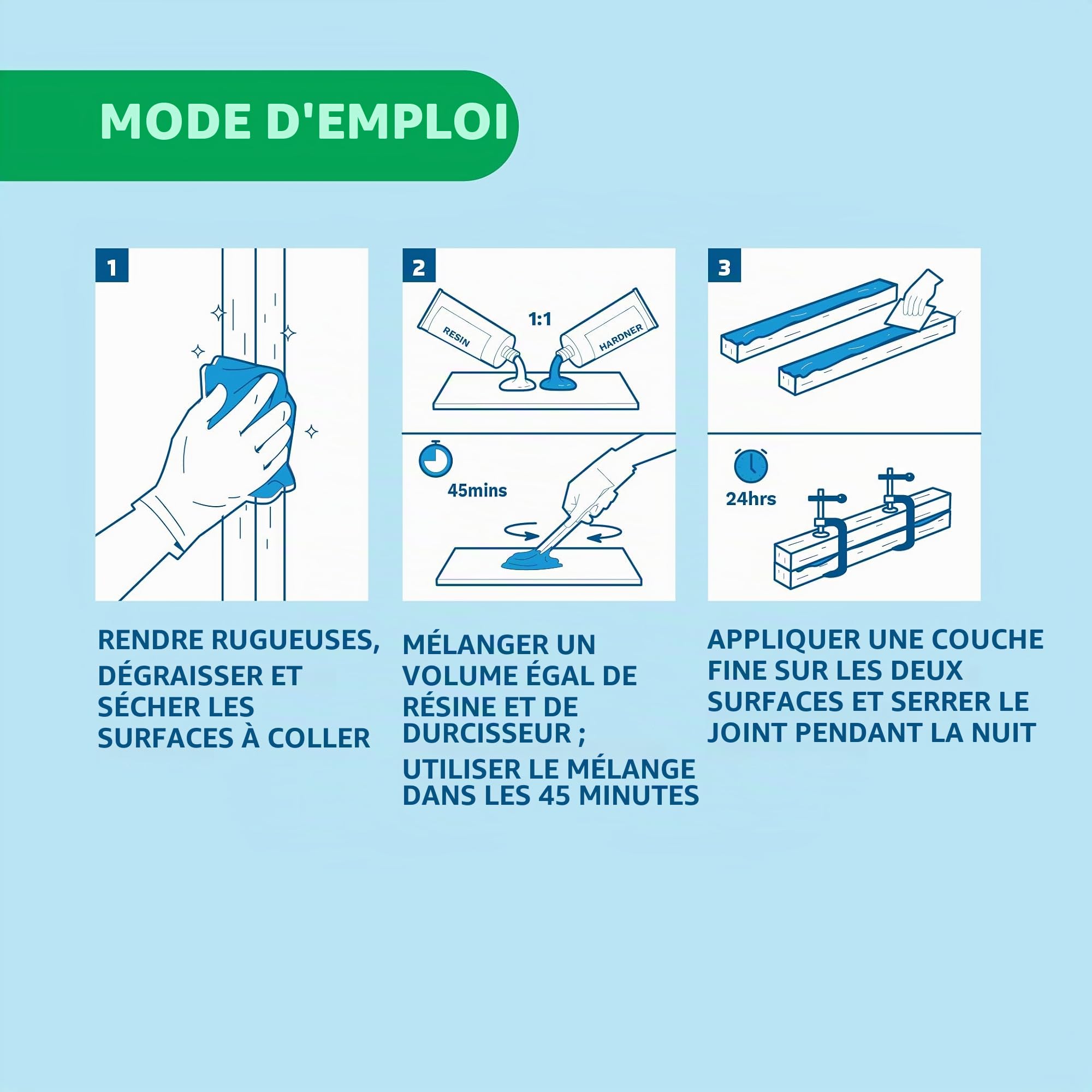 MODE D'EMPLOI

1

RENDRE RUGUEUSES, DÉGRAISSER ET SÉCHER LES SURFACES À COLLER

2

RESIN

1:1

HARDNER

45mins

MÉLANGER UN VOLUME ÉGAL DE RÉSINE ET DE DURCISSEUR ;

UTILISER LE MÉLANGE DANS LES 45 MINUTES

3

24hrs

APPLIQUER UNE COUCHE FINE SUR LES DEUX SURFACES ET SERRER LE JOINT PENDANT LA NUIT