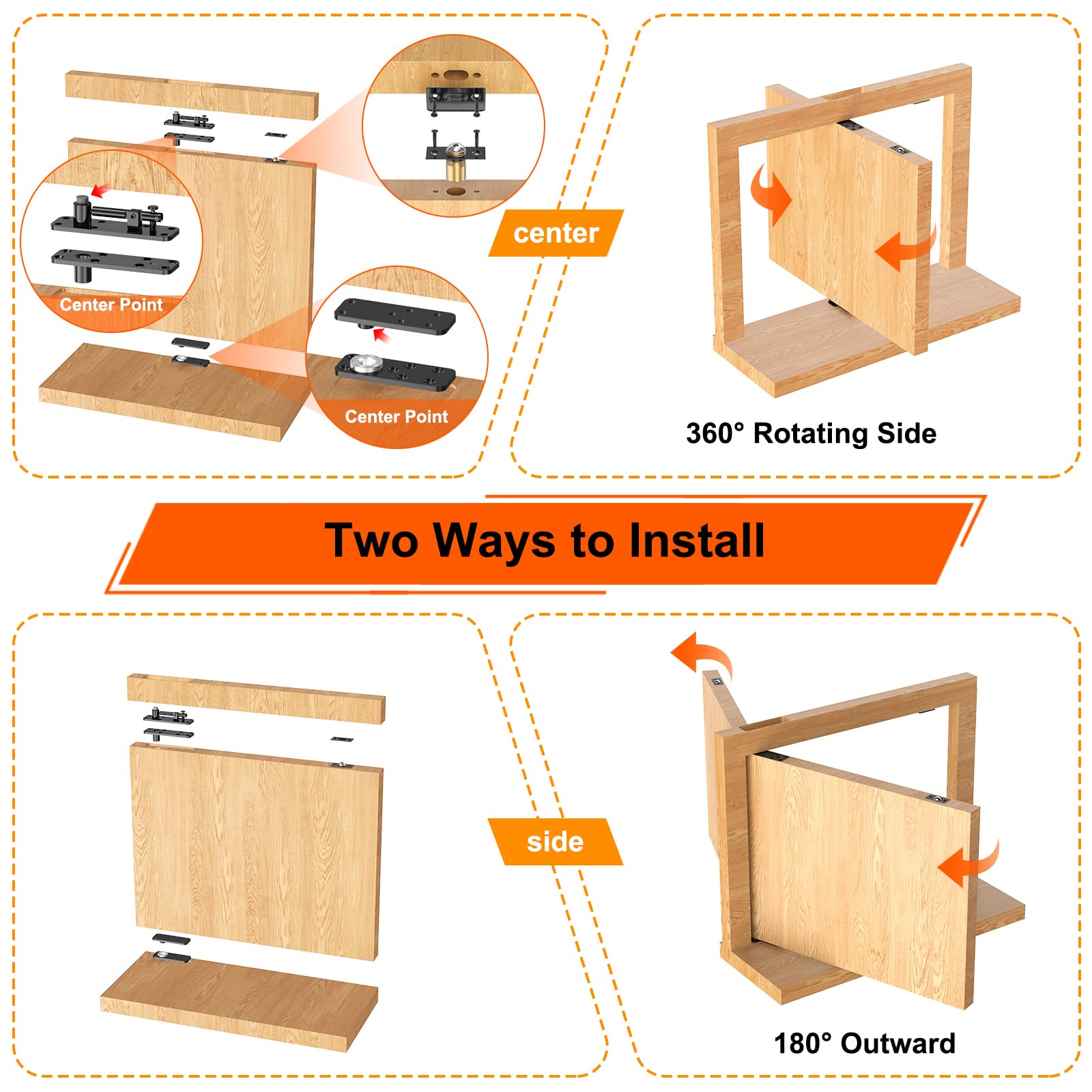 Center Point

Center Point

center

360° Rotating Side

Two Ways to Install

side

180° Outward