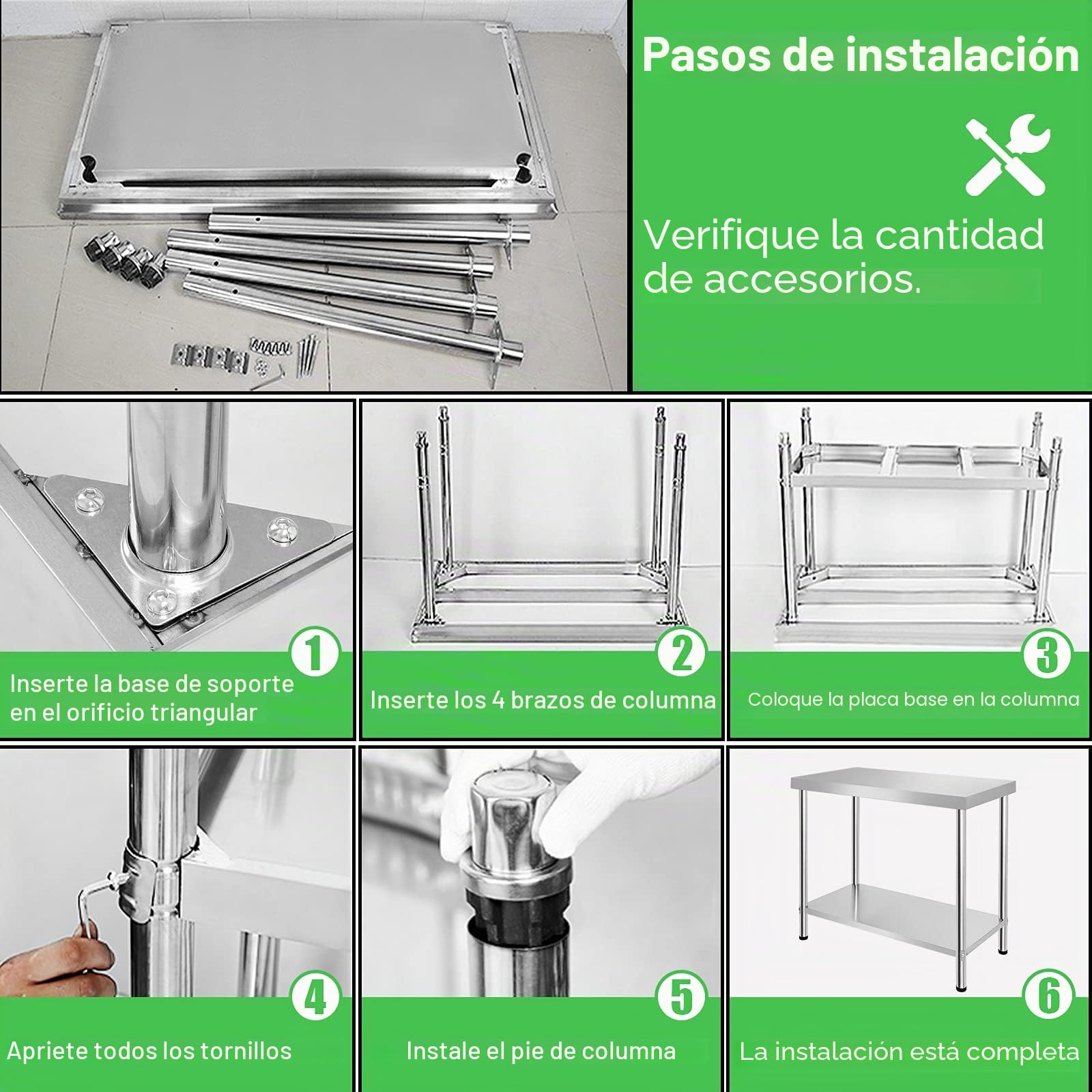 Pasos de instalación

Verifique la cantidad de accesorios.

1
Inserte la base de soporte en el orificio triangular

2
Inserte los 4 brazos de columna

3
Coloque la placa base en la columna

4
Apriete todos los tornillos

5
Instale el pie de columna

6
La instalación está completa