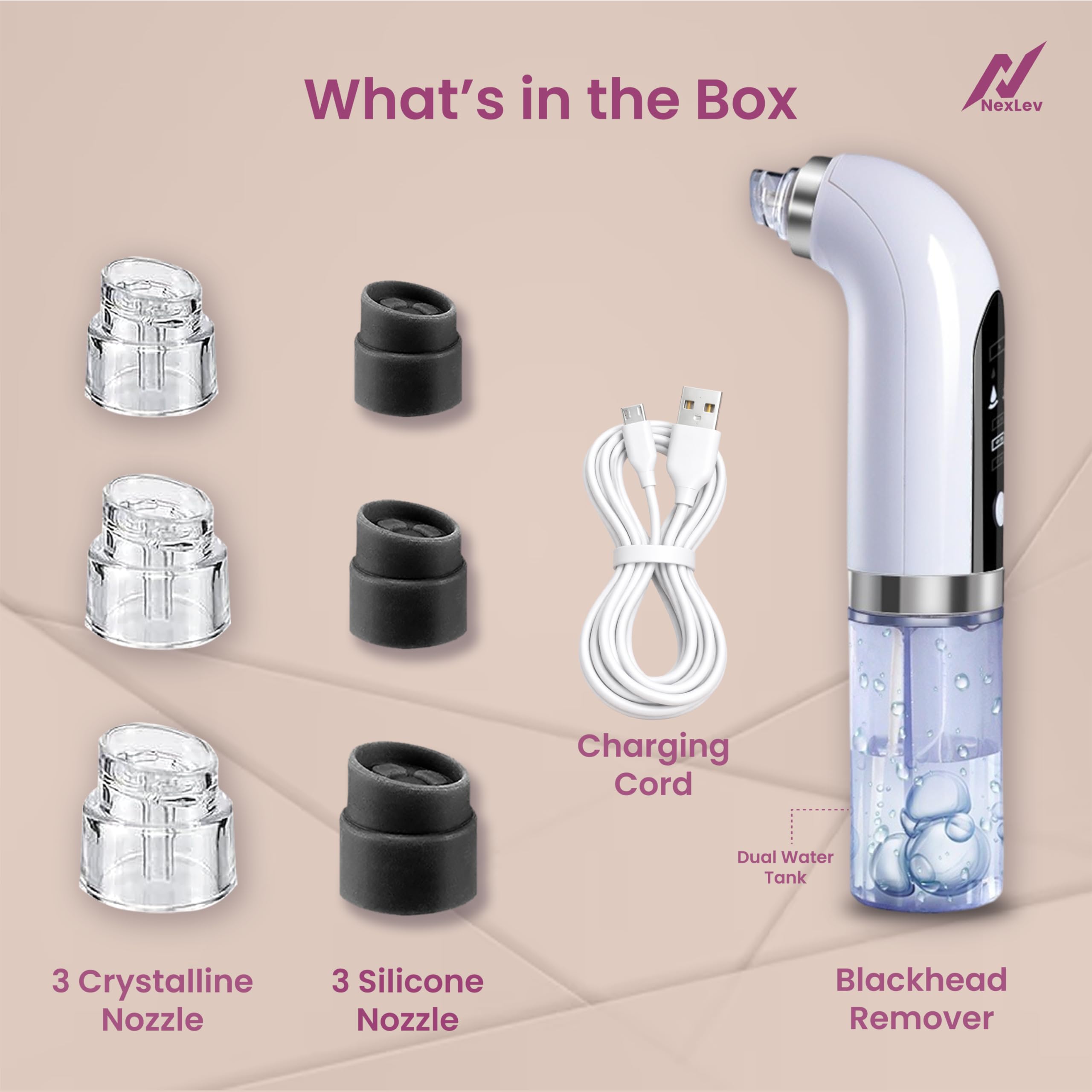 What's in the Box

NexLev

Charging Cord

Dual Water Tank

3 Crystalline Nozzle

3 Silicone Nozzle

Blackhead Remover