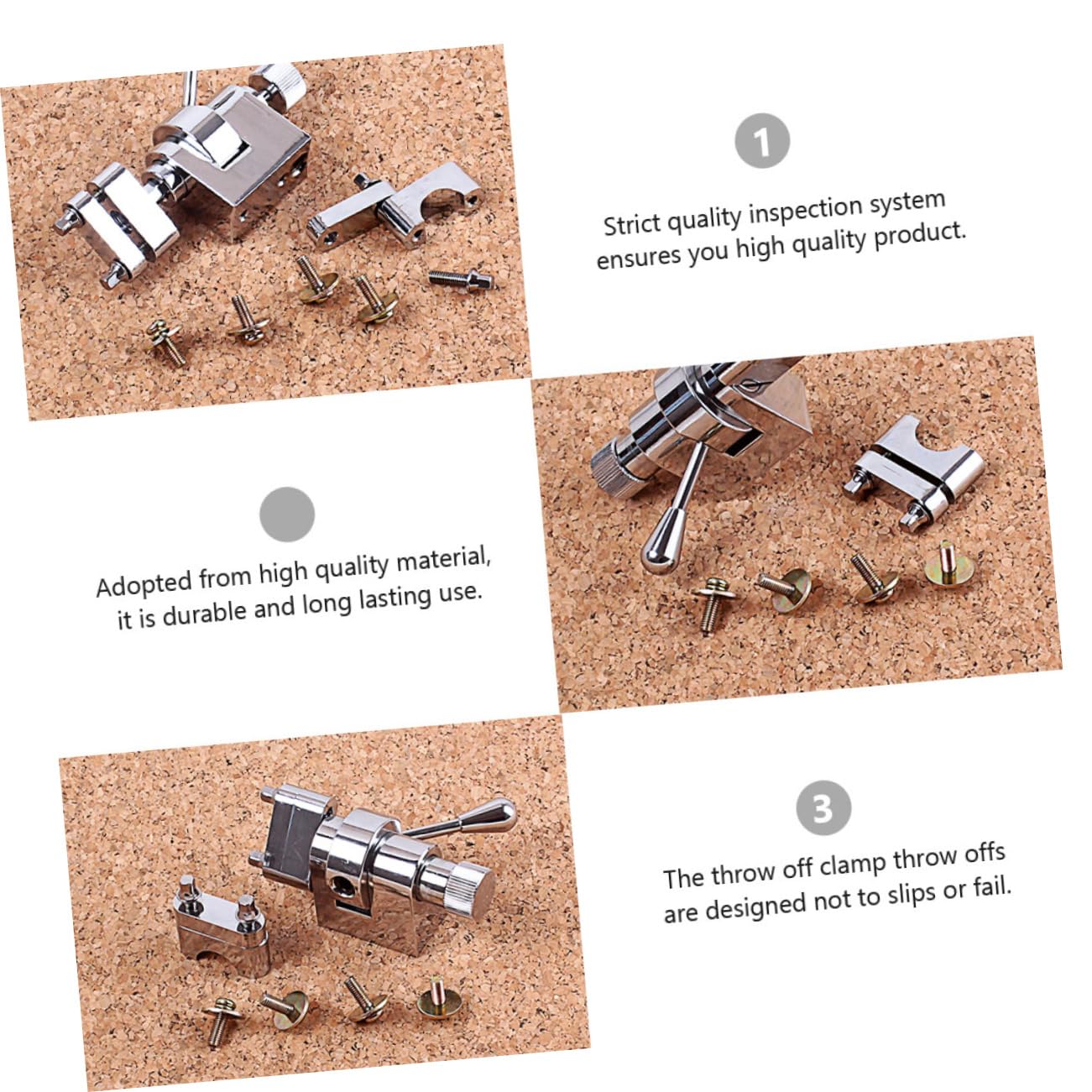 1

Strict quality inspection system ensures you high quality product.

Adopted from high quality material, it is durable and long lasting use.

3

The throw off clamp throw offs are designed not to slips or fail.