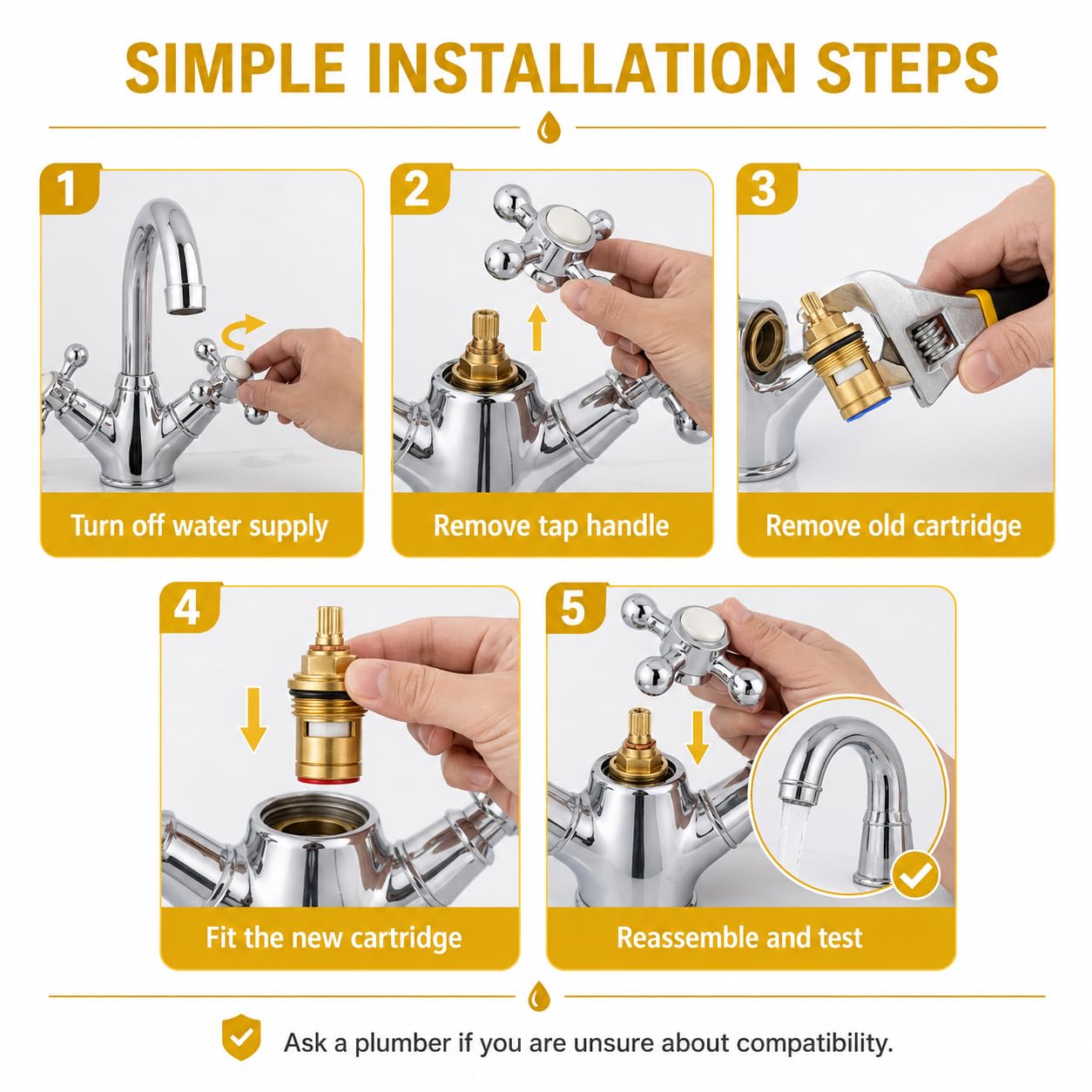 SIMPLE INSTALLATION STEPS

1
Turn off water supply

2
Remove tap handle

3
Remove old cartridge

4
Fit the new cartridge

5
Reassemble and test

Ask a plumber if you are unsure about compatibility.