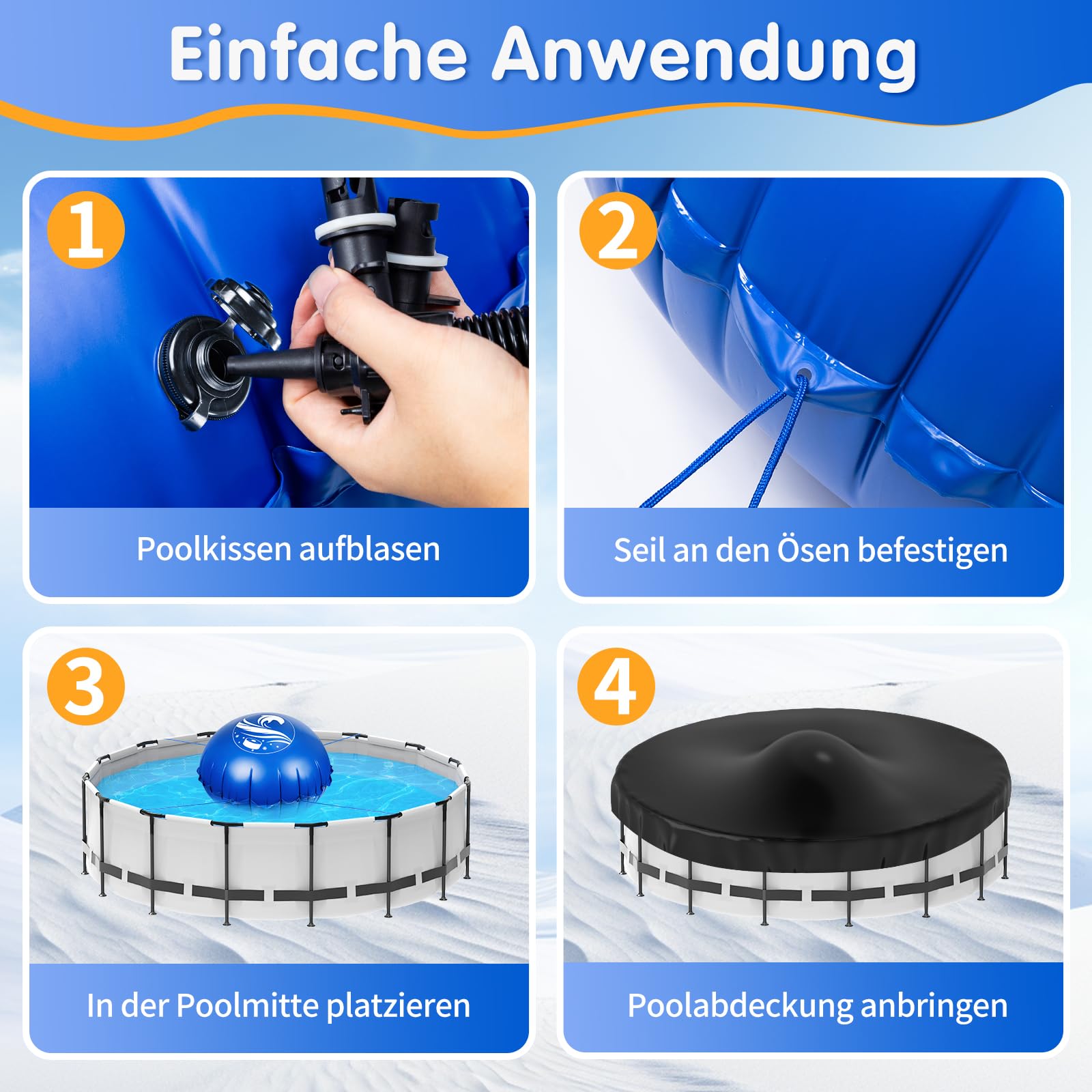 Einfache Anwendung

1

Poolkissen aufblasen

2

Seil an den Ösen befestigen

3

In der Poolmitte platzieren

4

Poolabdeckung anbringen