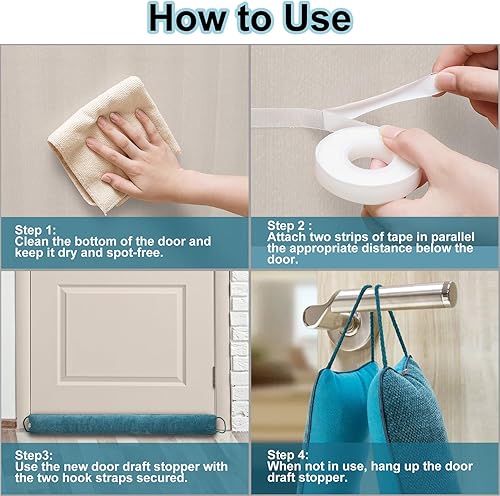 How to Use

Step 1:
Clean the bottom of the door and keep it dry and spot-free.

Step 2 :
Attach two strips of tape in parallel the appropriate distance below the door.

Step3:
Use the new door draft stopper with the two hook straps secured.

Step 4:
When not in use, hang up the door draft stopper.