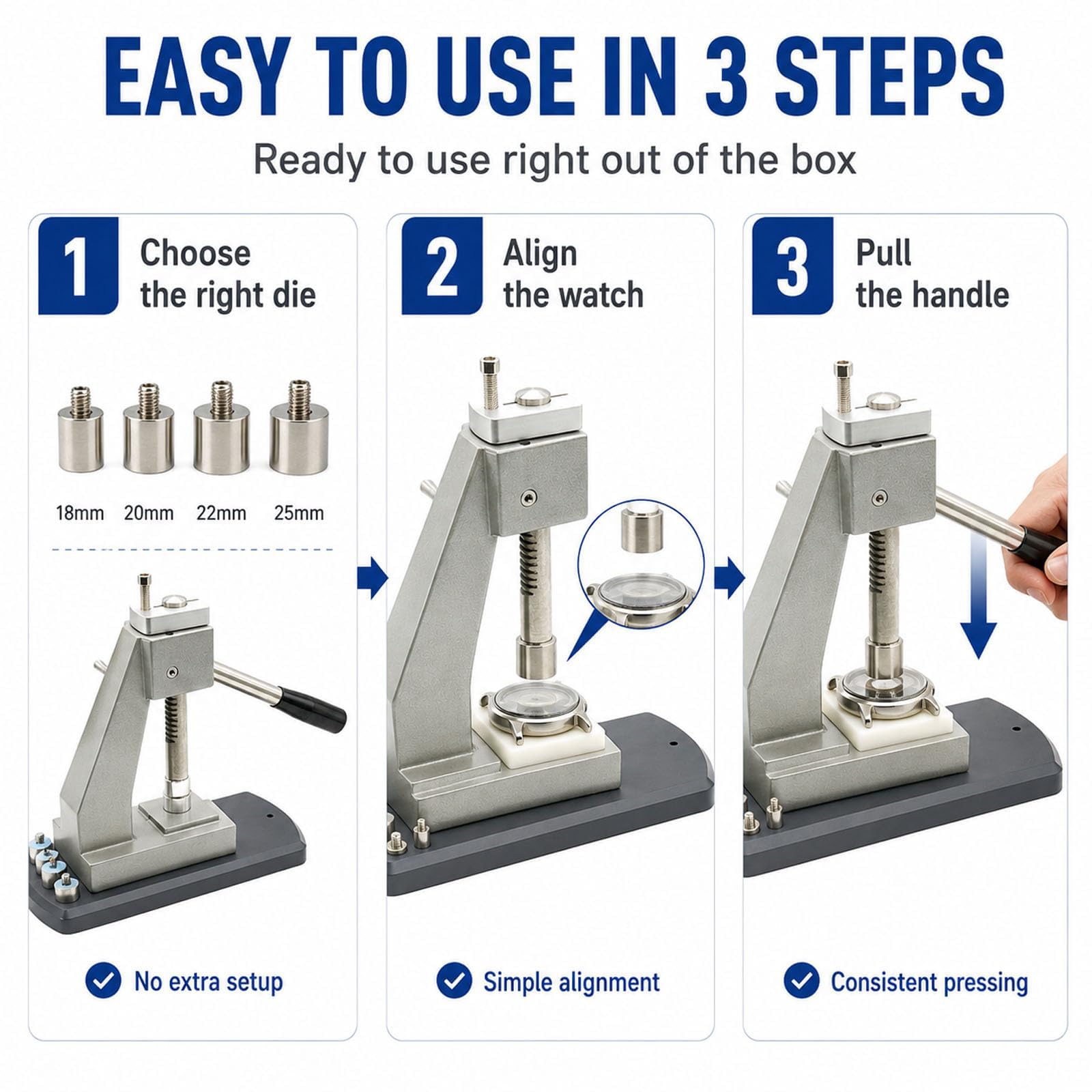 EASY TO USE IN 3 STEPS

Ready to use right out of the box

1 Choose the right die

18mm 20mm 22mm 25mm

No extra setup

2 Align the watch

Simple alignment

3 Pull the handle

Consistent pressing