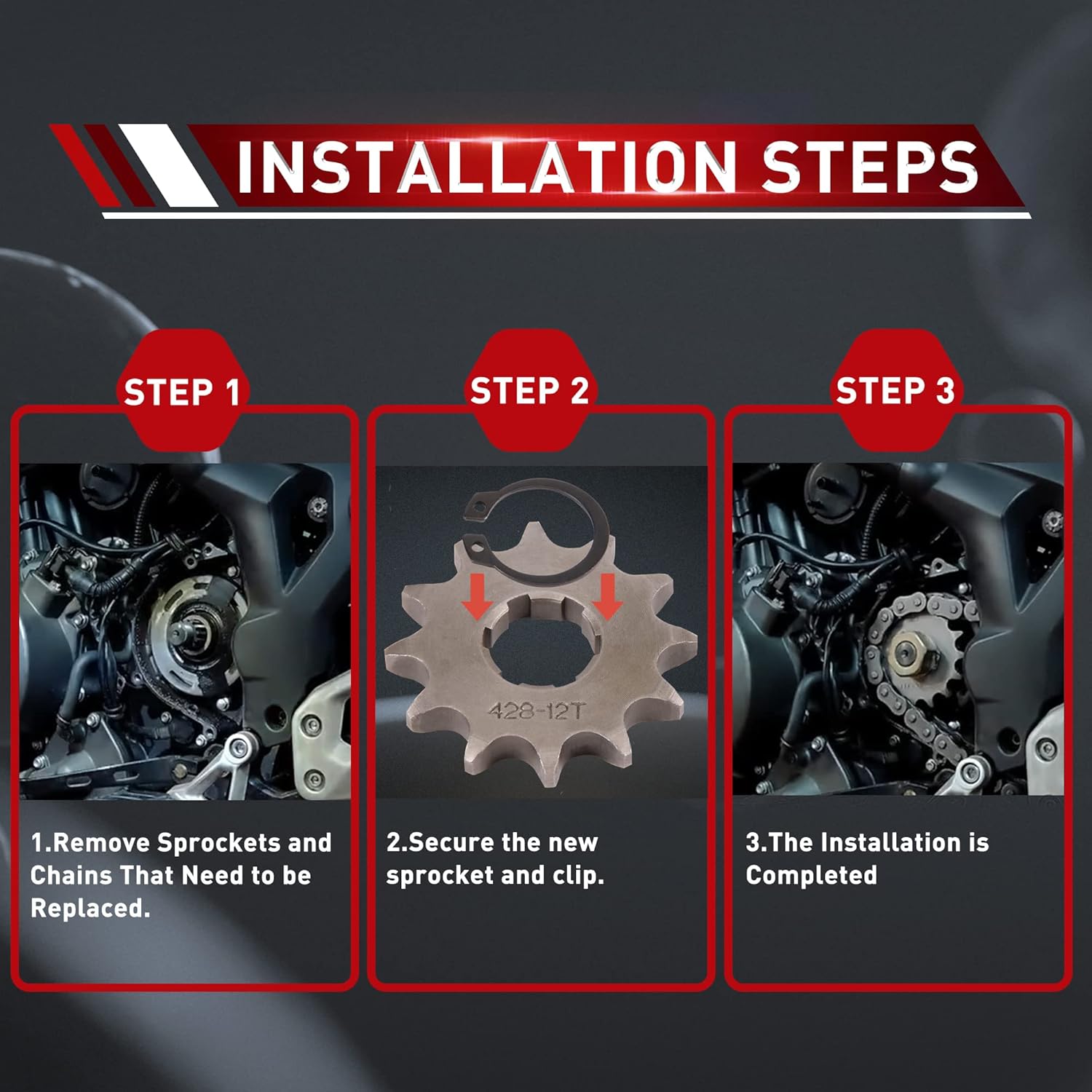 INSTALLATION STEPS

STEP 1

1.Remove Sprockets and Chains That Need to be Replaced.

STEP 2

428-12T

2.Secure the new sprocket and clip.

STEP 3

3.The Installation is Completed