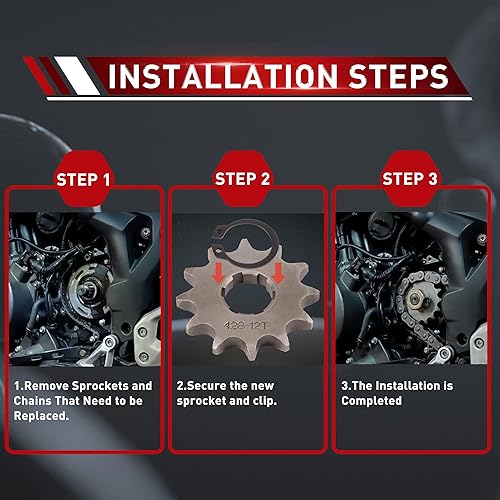 INSTALLATION STEPS

STEP 1

1.Remove Sprockets and Chains That Need to be Replaced.

STEP 2

428-12T

2.Secure the new sprocket and clip.

STEP 3

3.The Installation is Completed