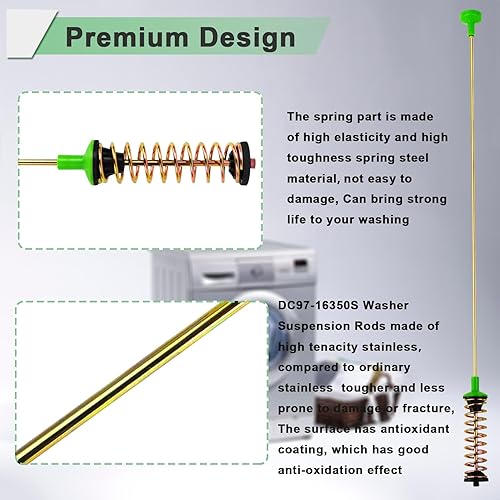 Premium Design

The spring part is made of high elasticity and high toughness spring steel material, not easy to damage, Can bring strong life to your washing

DC97-16350S Washer Suspension Rods made of high tenacity stainless, compared to ordinary stainless tougher and less prone to damage or fracture, The surface has antioxidant coating, which has good anti-oxidation effect