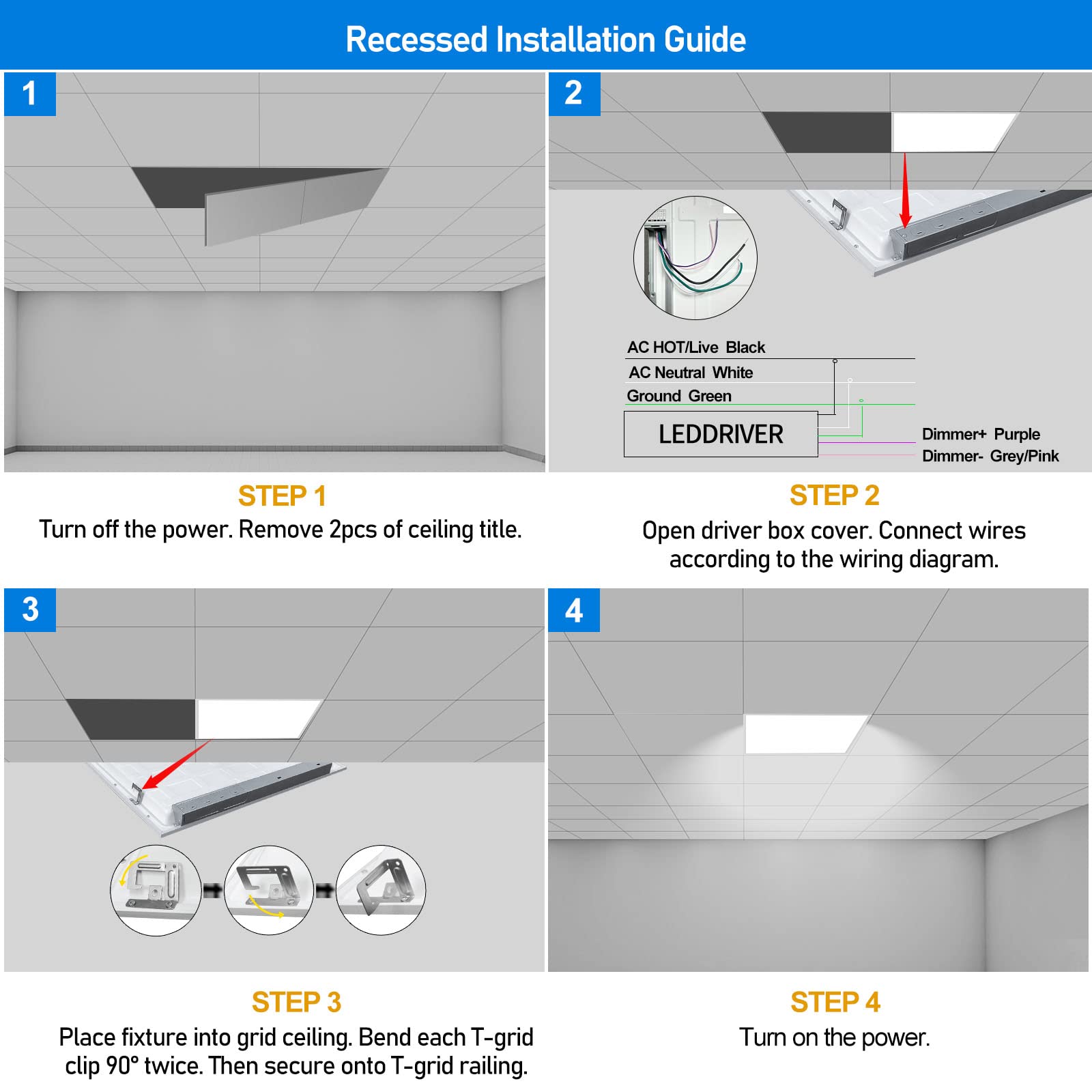 Recessed Installation Guide

1

STEP 1
Turn off the power. Remove 2pcs of ceiling title.

2

AC HOT/Live Black
AC Neutral White
Ground Green
LEDDRIVER
Dimmer+ Purple
Dimmer- Grey/Pink

STEP 2
Open driver box cover. Connect wires according to the wiring diagram.

3

STEP 3
Place fixture into grid ceiling. Bend each T-grid clip 90° twice. Then secure onto T-grid railing.

4

STEP 4
Turn on the power.