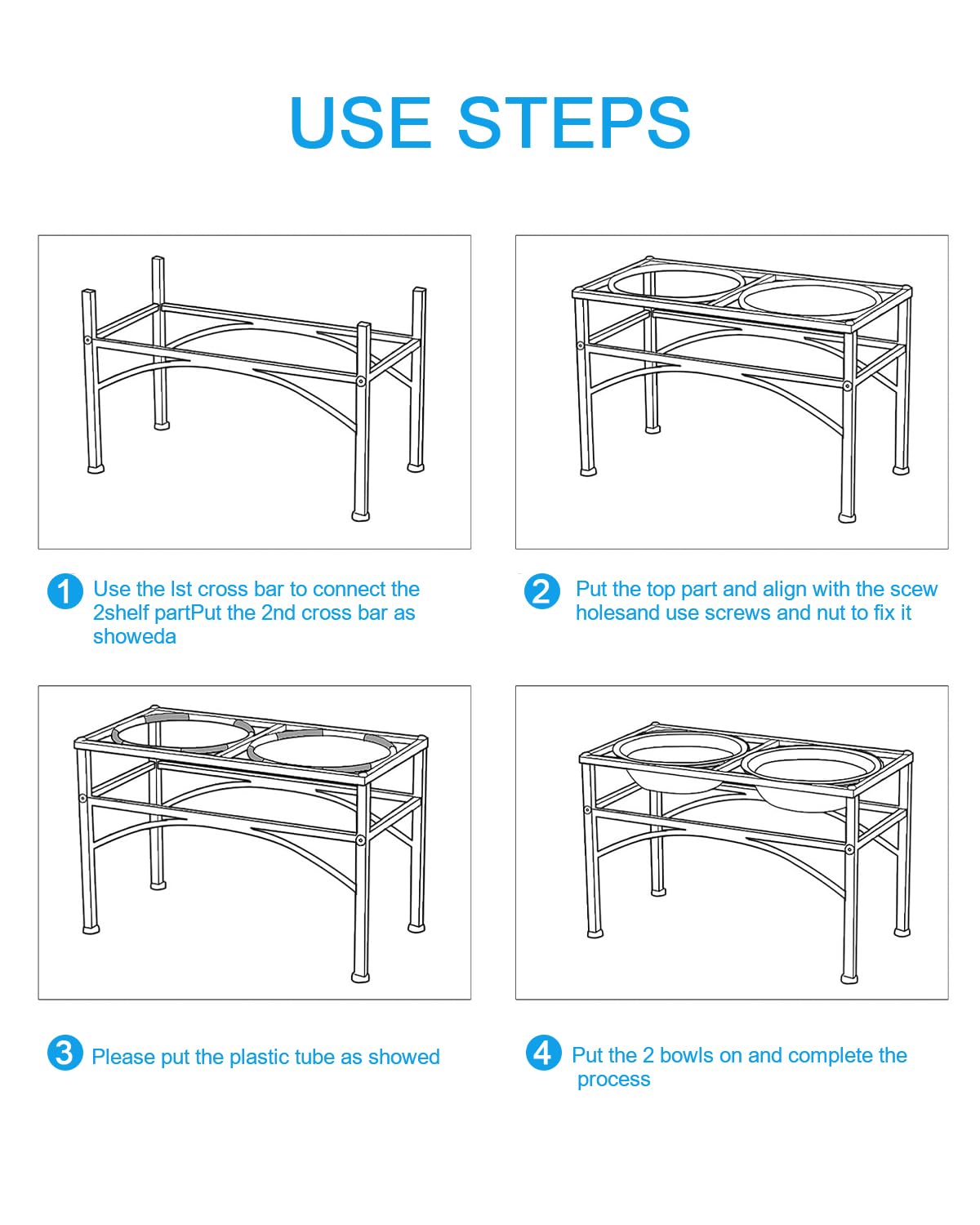 USE STEPS

1 Use the lst cross bar to connect the 2shelf partPut the 2nd cross bar as showeda

2 Put the top part and align with the scew holesand use screws and nut to fix it

3 Please put the plastic tube as showed

4 Put the 2 bowls on and complete the process