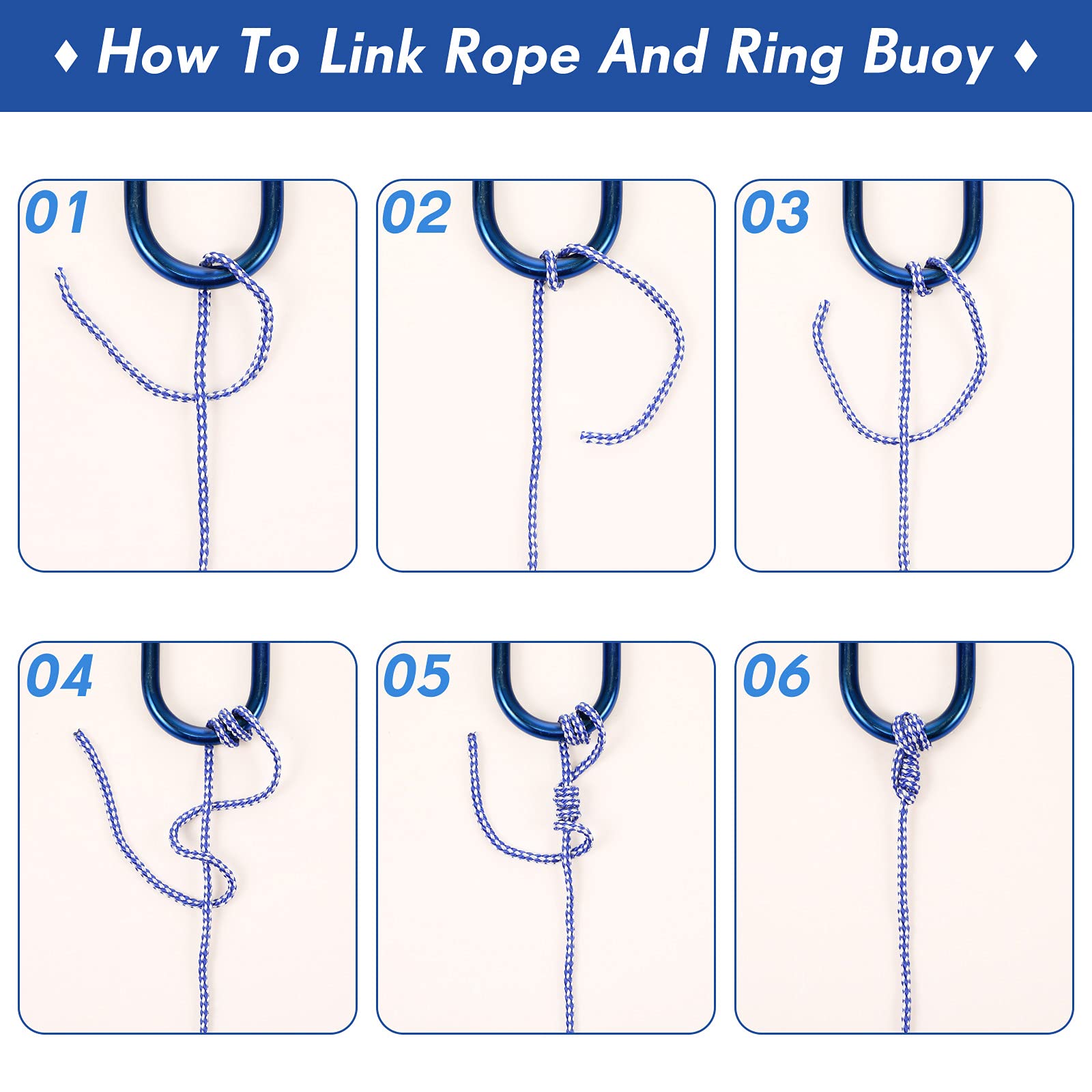 ♦ How To Link Rope And Ring Buoy ♦

01

02

03

04

05

06