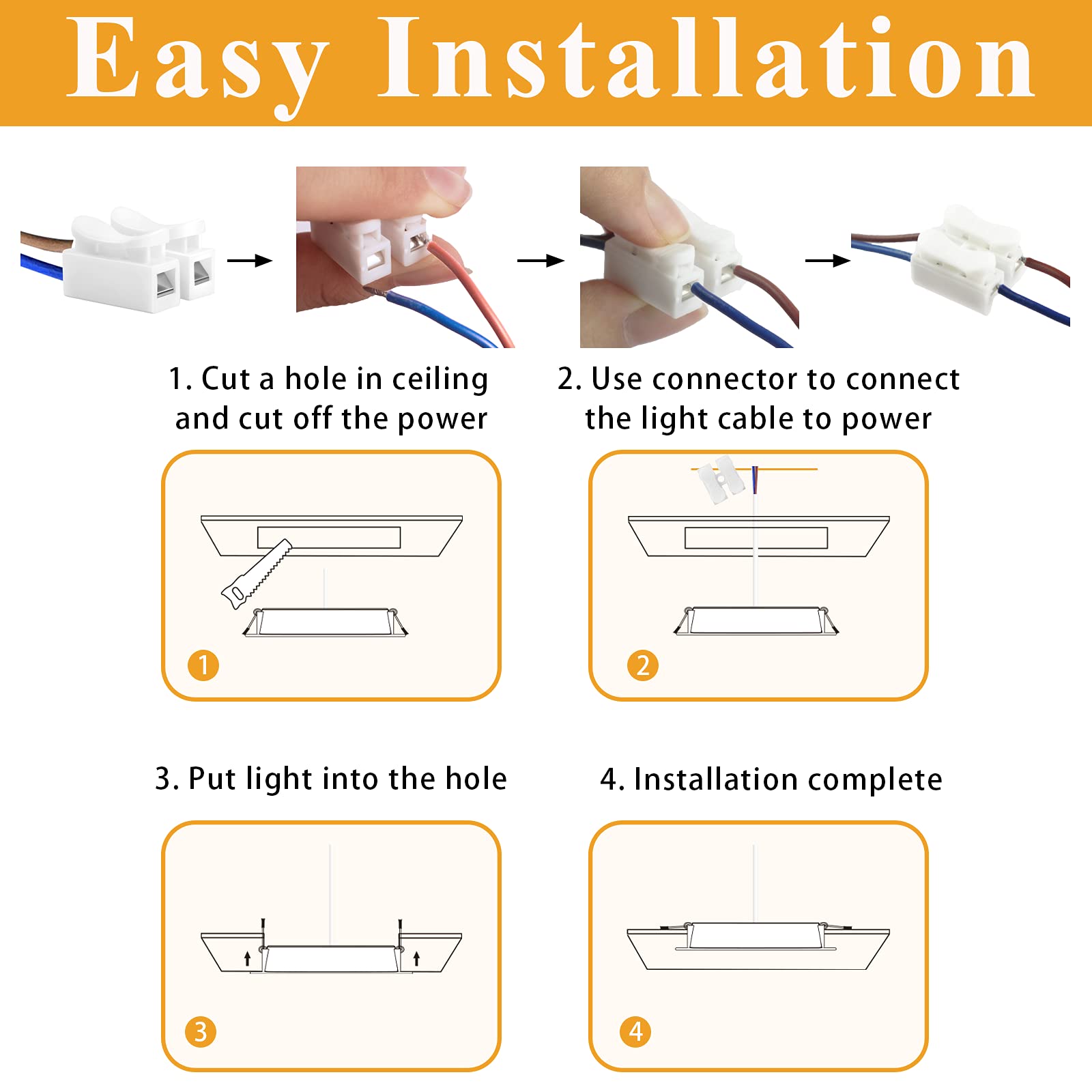 Easy Installation

1. Cut a hole in ceiling and cut off the power

2. Use connector to connect the light cable to power

1

2

3. Put light into the hole

4. Installation complete

3

4