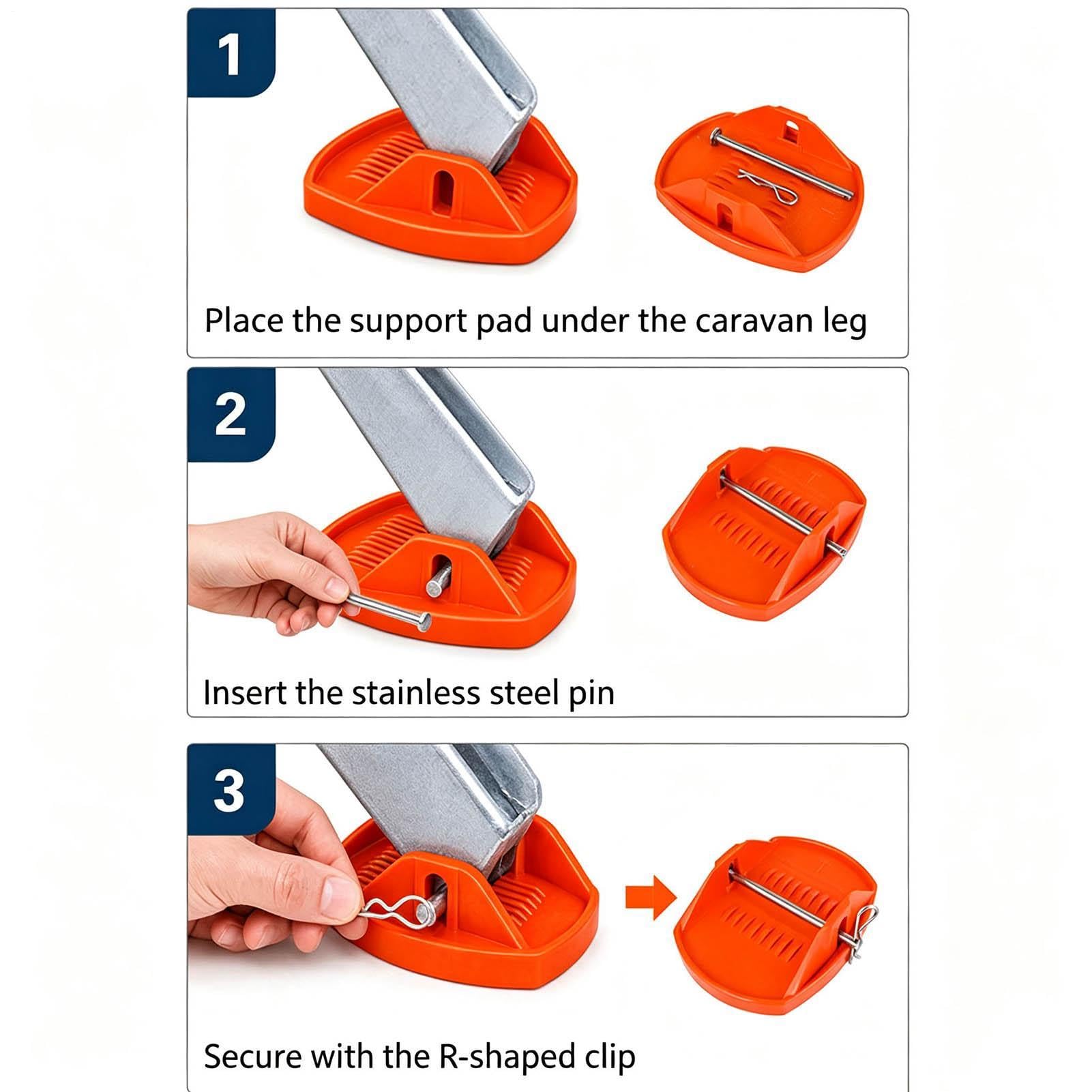 1

Place the support pad under the caravan leg

2

Insert the stainless steel pin

3

Secure with the R-shaped clip