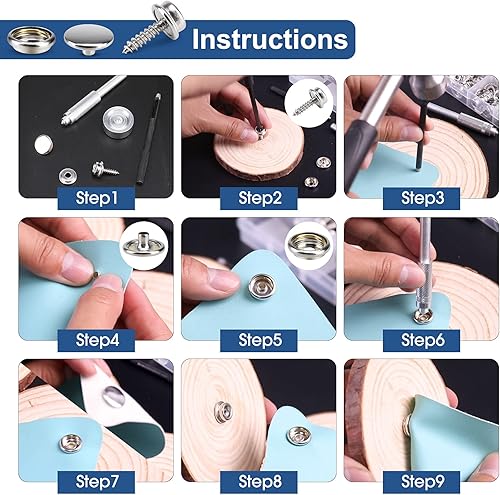 Instructions

Step1

Step2

Step3

Step4

Step5

Step6

Step7

Step8

Step9