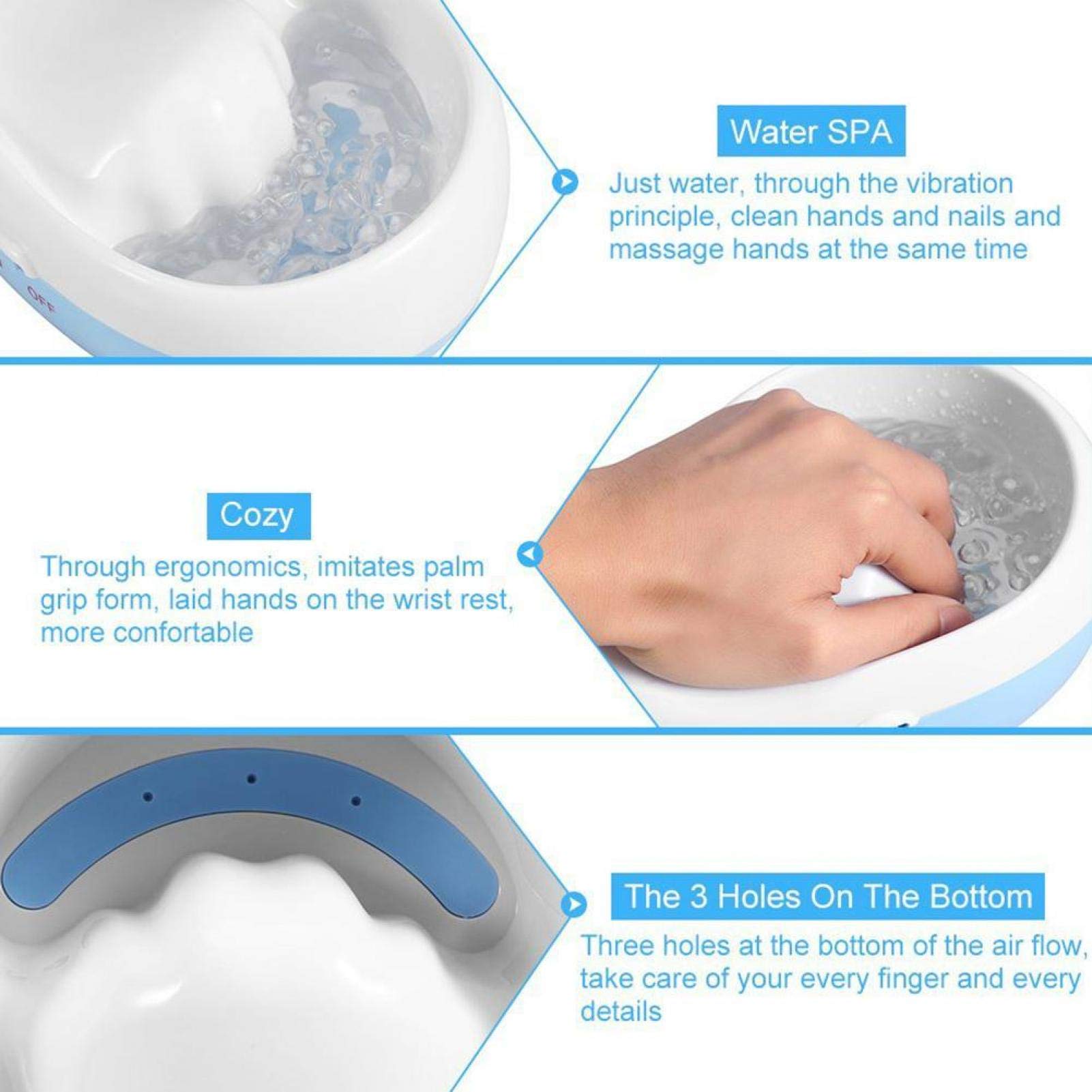 OFF

Water SPA

Just water, through the vibration principle, clean hands and nails and massage hands at the same time

Cozy

Through ergonomics, imitates palm grip form, laid hands on the wrist rest, more confortable

The 3 Holes On The Bottom

Three holes at the bottom of the air flow, take care of your every finger and every details