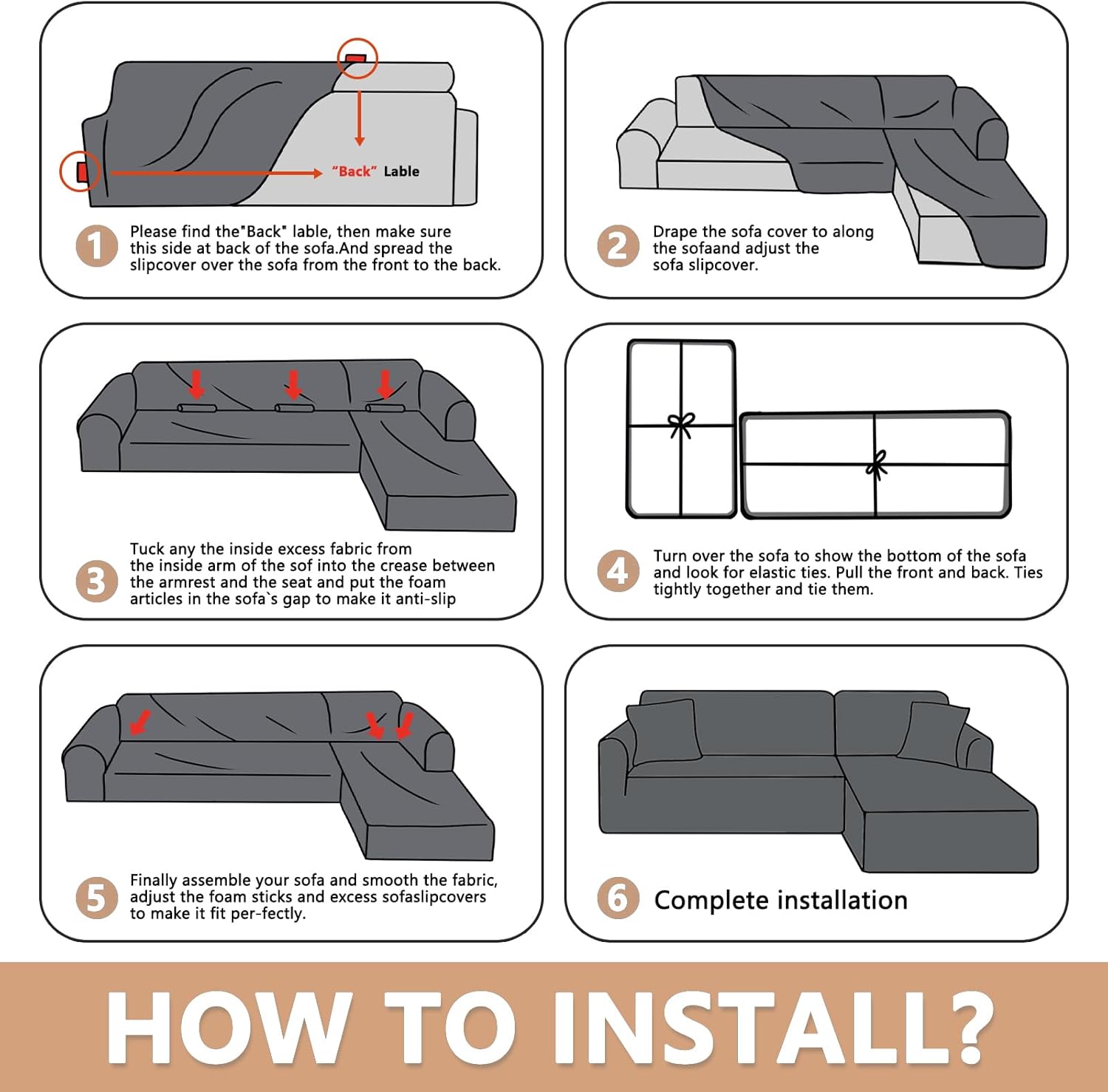 "Back" Lable

1 Please find the"Back" lable, then make sure this side at back of the sofa.And spread the slipcover over the sofa from the front to the back.

2 Drape the sofa cover to along the sofaand adjust the sofa slipcover.

3 Tuck any the inside excess fabric from the inside arm of the sof into the crease between the armrest and the seat and put the foam articles in the sofa`s gap to make it anti-slip

4 Turn over the sofa to show the bottom of the sofa and look for elastic ties. Pull the front and back. Ties tightly together and tie them.

5 Finally assemble your sofa and smooth the fabric, adjust the foam sticks and excess sofaslipcovers to make it fit per-fectly.

6 Complete installation

HOW TO INSTALL?