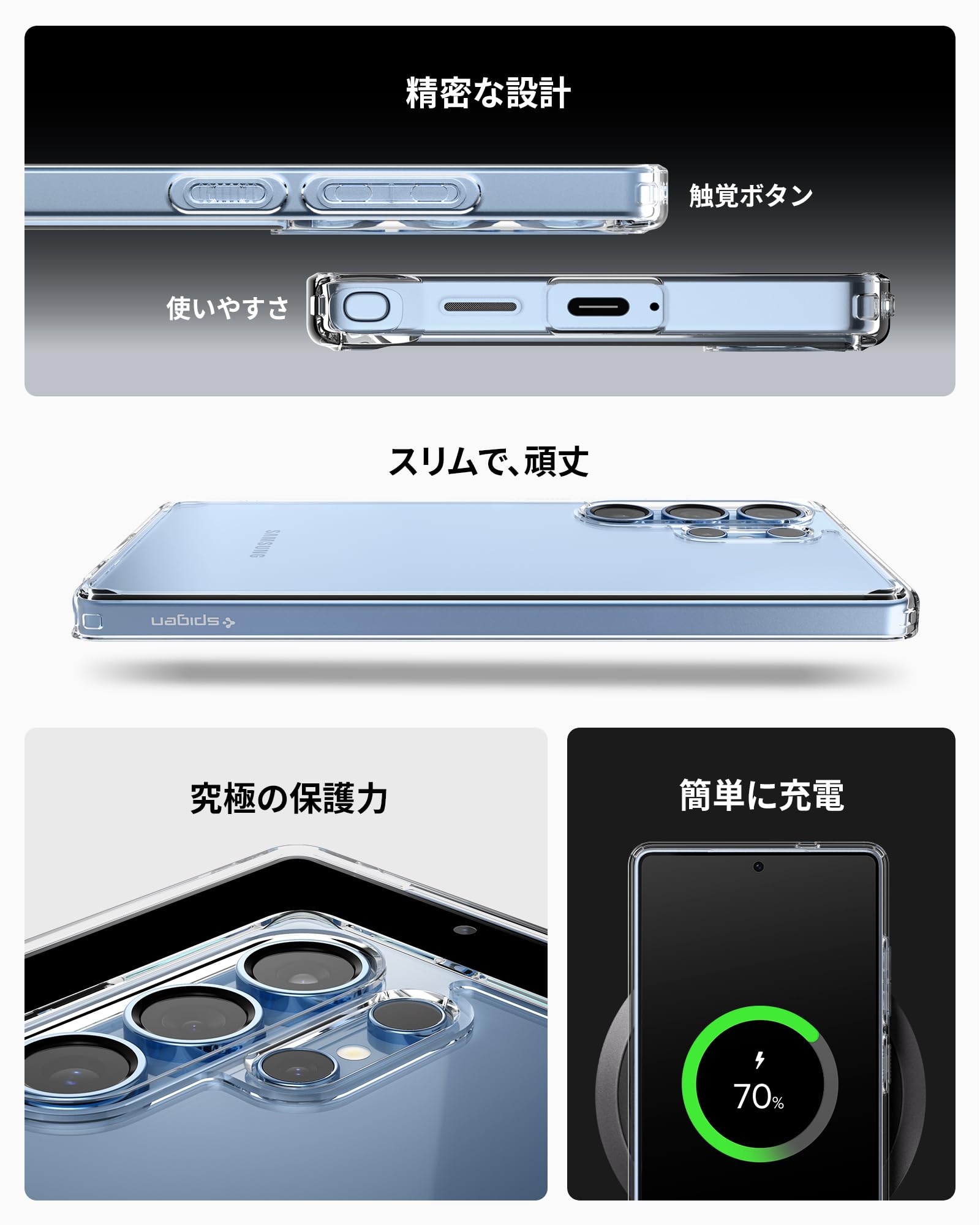 精密な設計

触覚ボタン

使いやすさ

スリムで、頑丈

SAMSUNG

spigen

究極の保護力

簡単に充電

70%