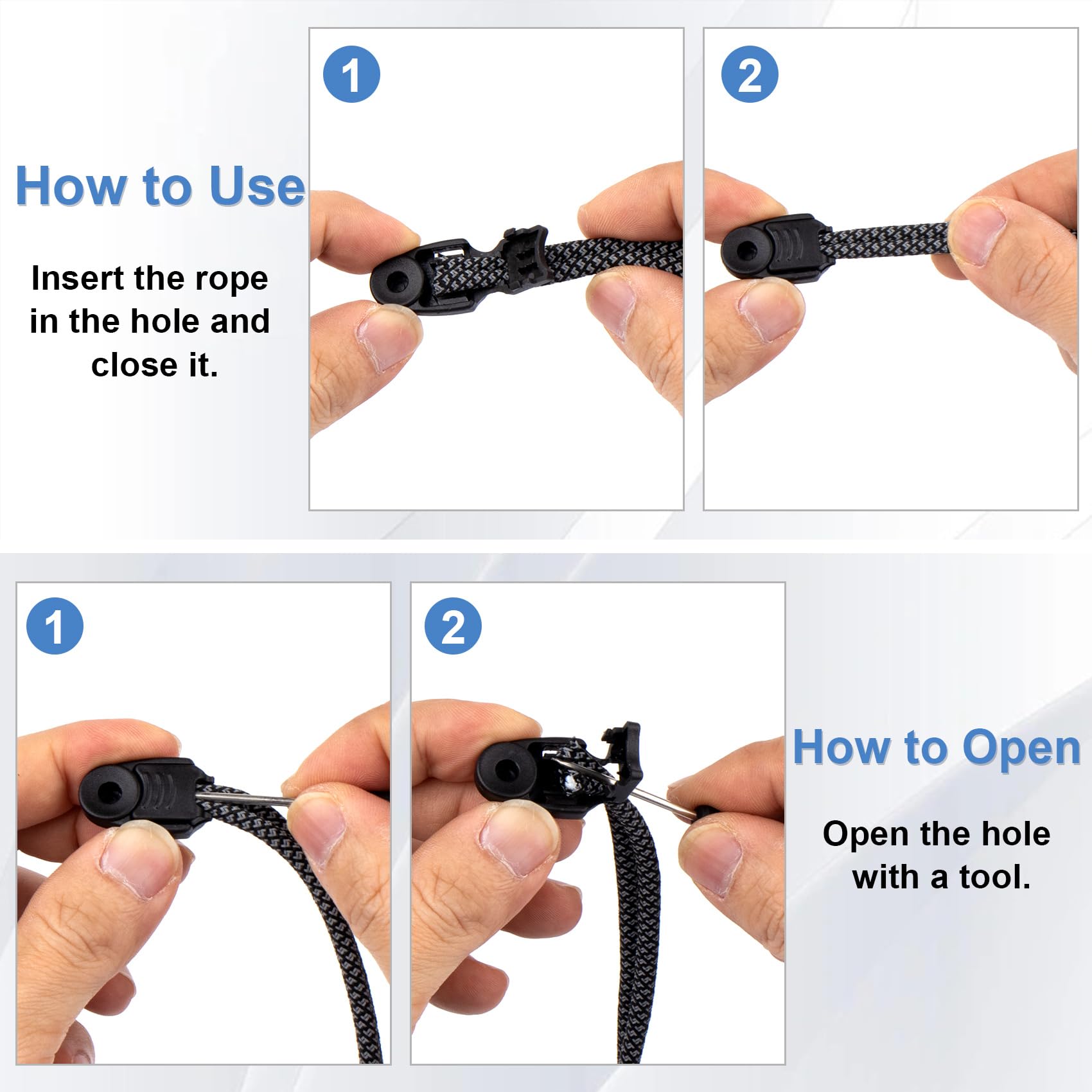 How to Use

Insert the rope in the hole and close it.

1

2

1

2

How to Open

Open the hole with a tool.