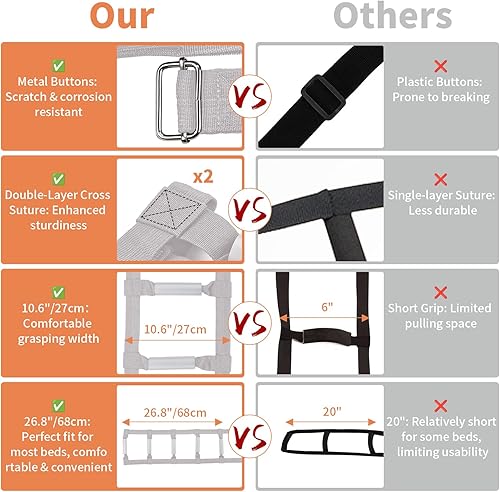 Our

Others

✅
Metal Buttons: Scratch & corrosion resistant

VS

❌
Plastic Buttons: Prone to breaking

✅
Double-Layer Cross Suture: Enhanced sturdiness

x2

VS

❌
Single-layer Suture: Less durable

✅
10.6"/27cm: Comfortable grasping width

10.6"/27cm

VS

6"

❌
Short Grip: Limited pulling space

✅
26.8"/68cm: Perfect fit for most beds, comfo rtable & convenient

26.8"/68cm

VS

20"

❌
20": Relatively short for some beds, limiting usability