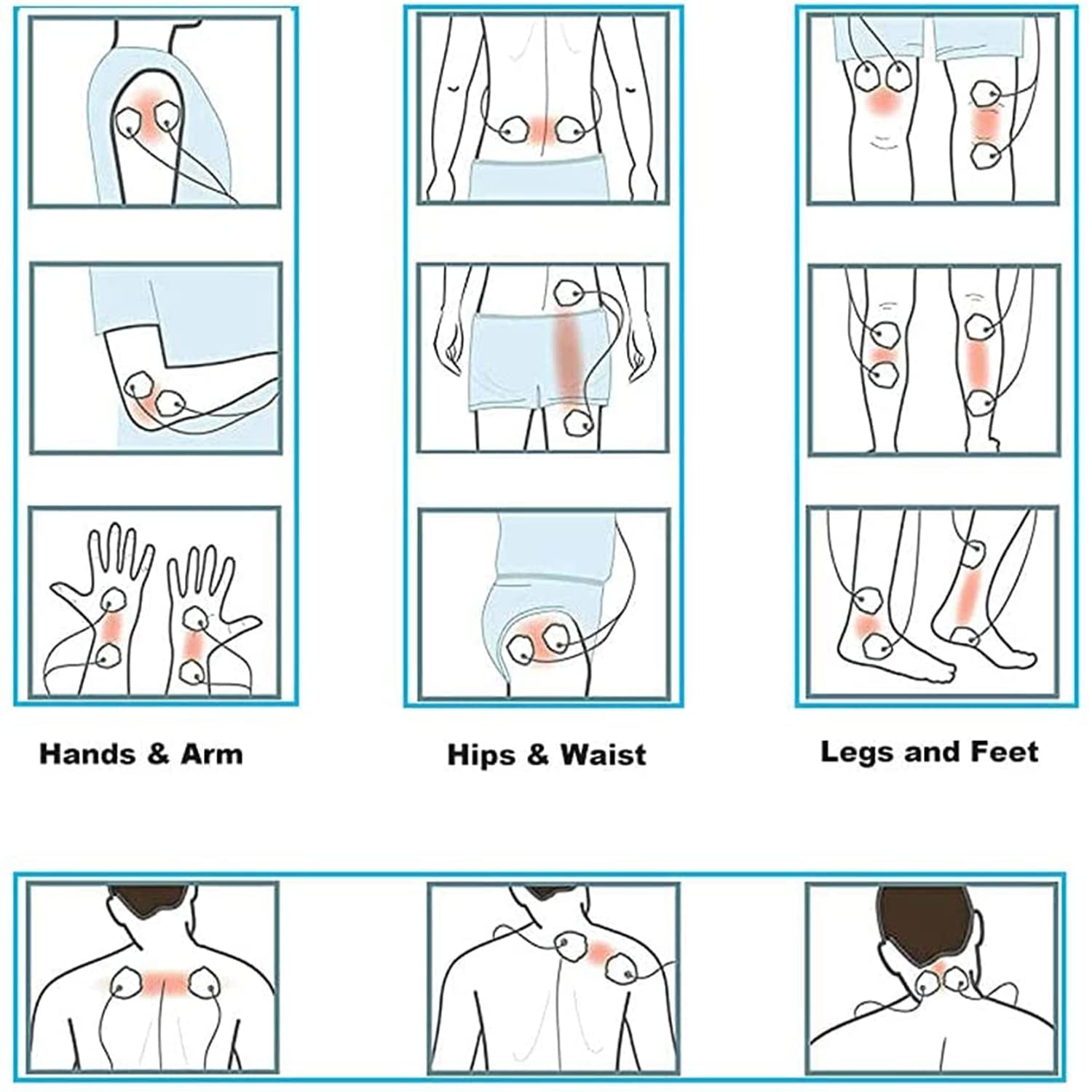 Hands & Arm

Hips & Waist

Legs and Feet