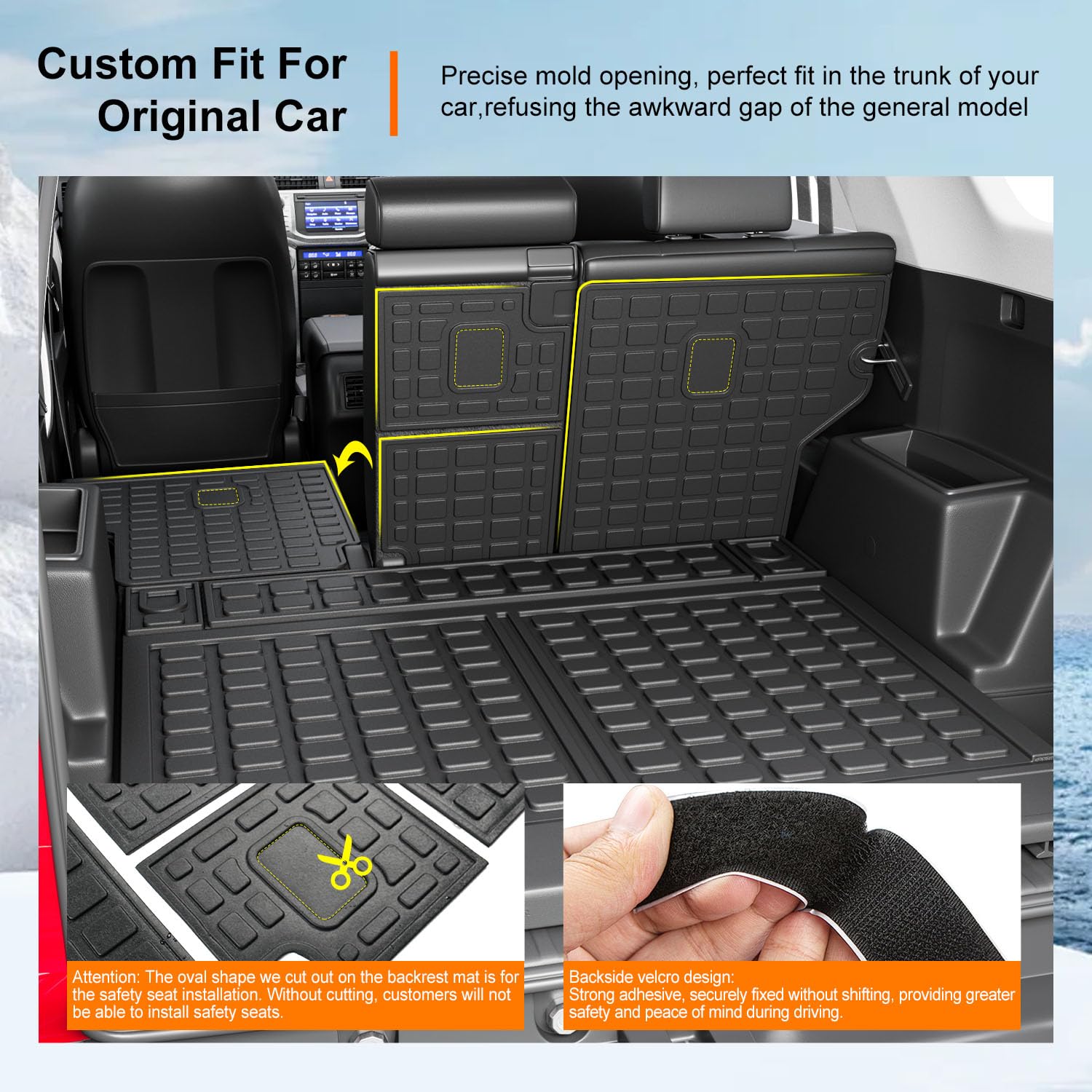 Custom Fit For Original Car

Precise mold opening, perfect fit in the trunk of your car,refusing the awkward gap of the general model

Attention: The oval shape we cut out on the backrest mat is for the safety seat installation. Without cutting, customers will not be able to install safety seats.

Backside velcro design:
Strong adhesive, securely fixed without shifting, providing greater safety and peace of mind during driving.