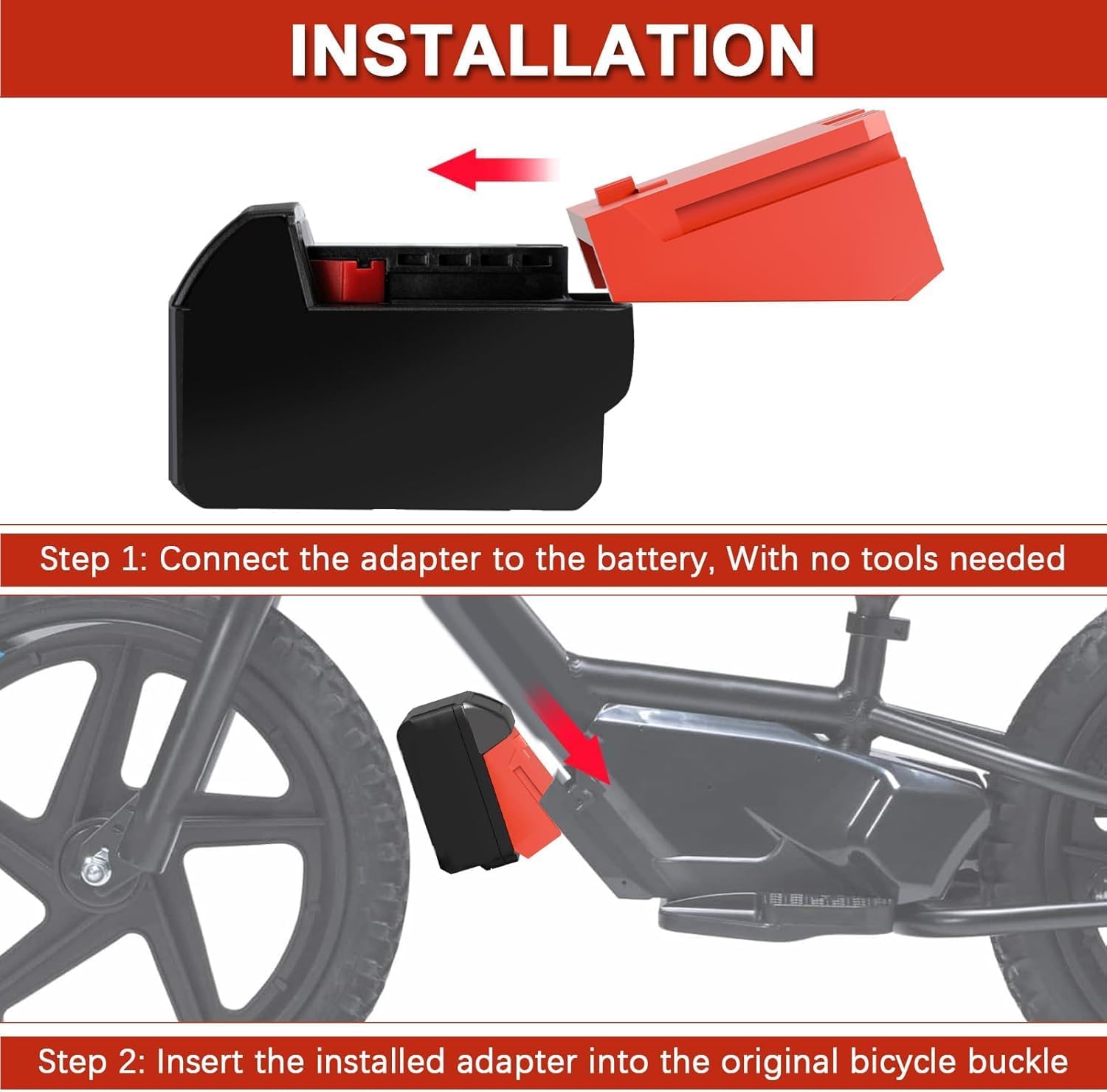 INSTALLATION

Step 1: Connect the adapter to the battery, With no tools needed

Step 2: Insert the installed adapter into the original bicycle buckle