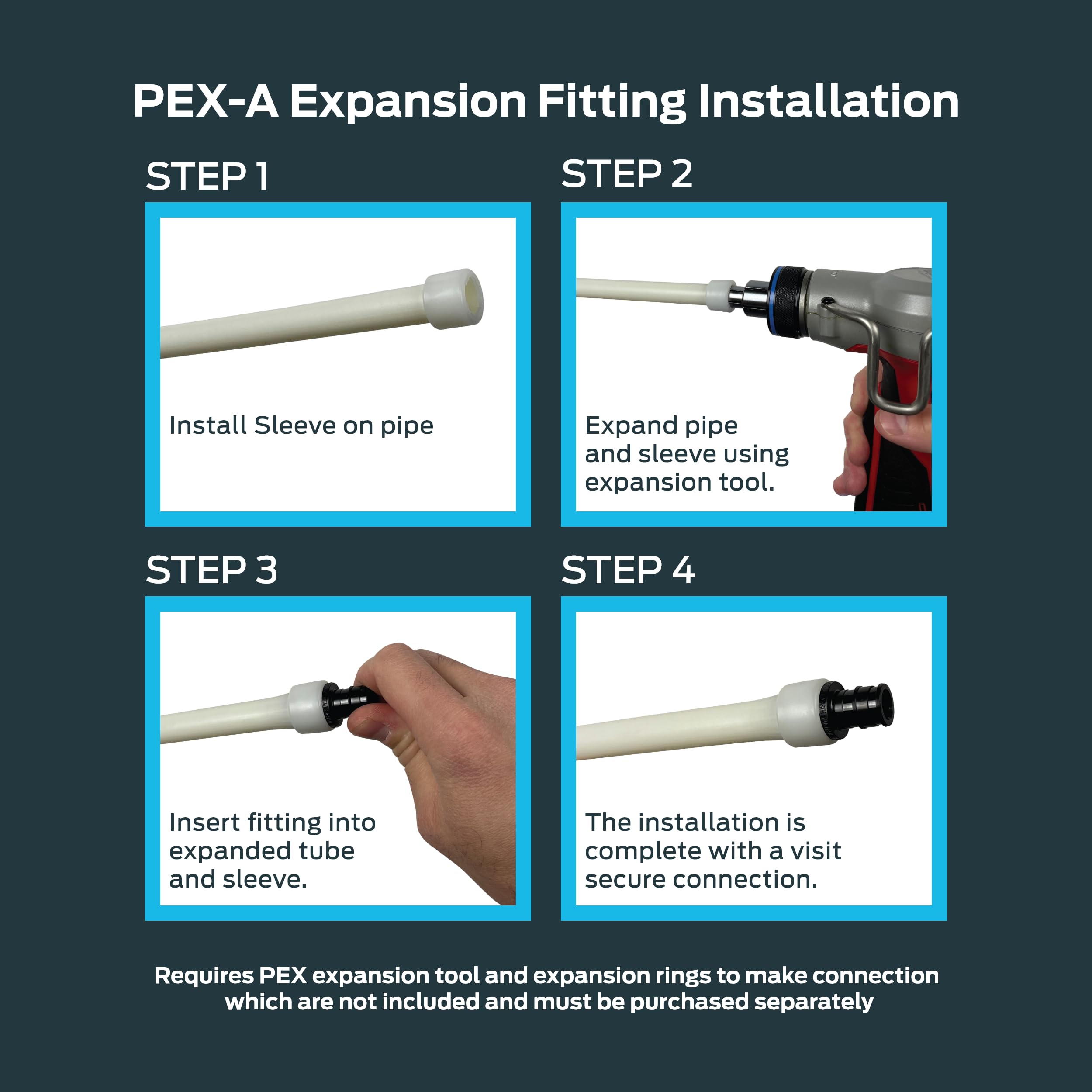 PEX-A Expansion Fitting Installation

STEP 1

Install Sleeve on pipe

STEP 2

Expand pipe and sleeve using expansion tool.

STEP 3

Insert fitting into expanded tube and sleeve.

STEP 4

The installation is complete with a visit secure connection.

Requires PEX expansion tool and expansion rings to make connection which are not included and must be purchased separately