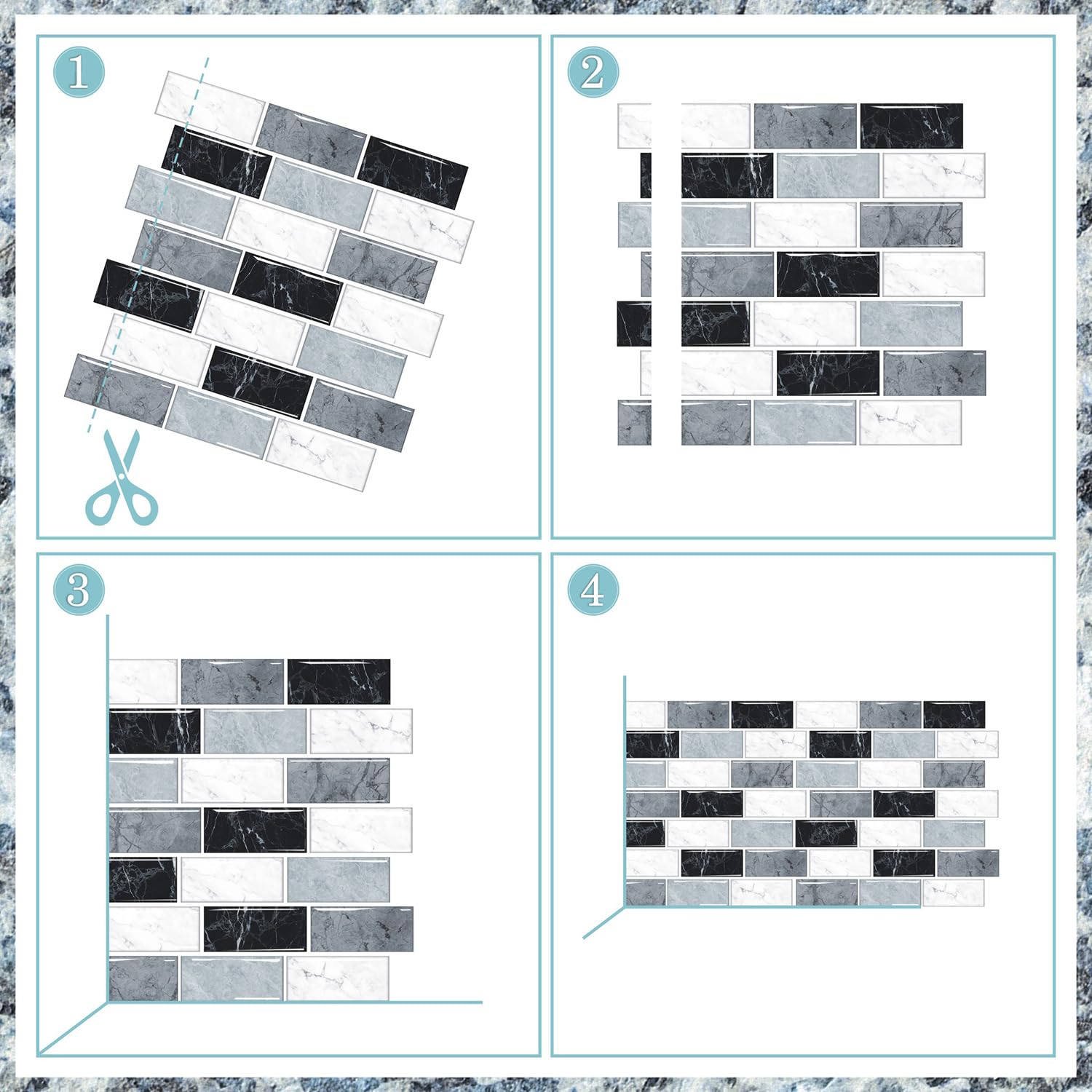 1

2

3

4