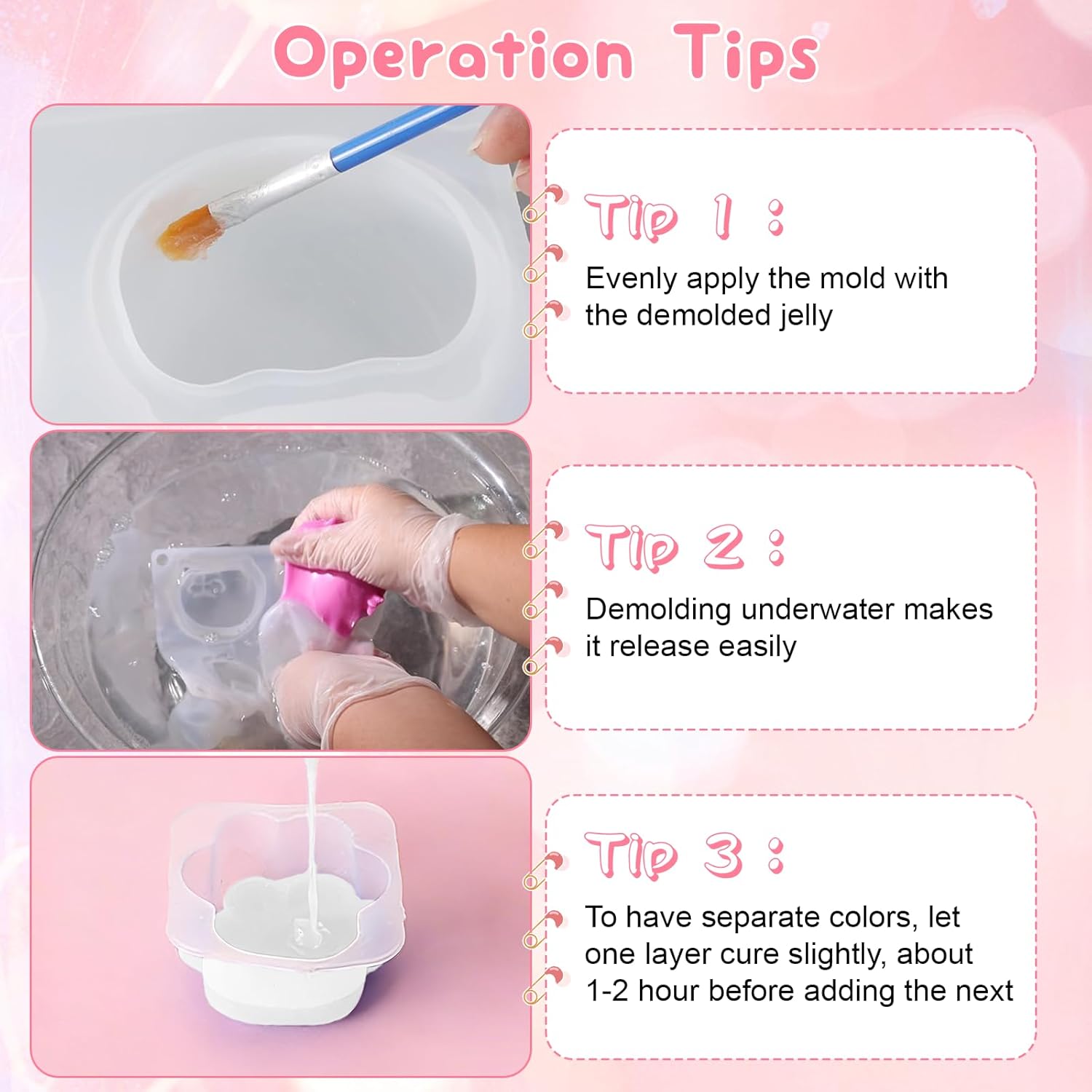 Operation Tips

Tip 1 :

Evenly apply the mold with the demolded jelly

Tip 2 :

Demolding underwater makes it release easily

Tip 3 :

To have separate colors, let one layer cure slightly, about 1-2 hour before adding the next