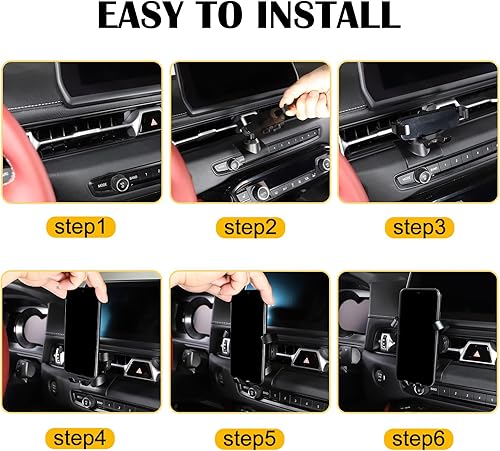 EASY TO INSTALL

step1

step2

step3

step4

step5

step6