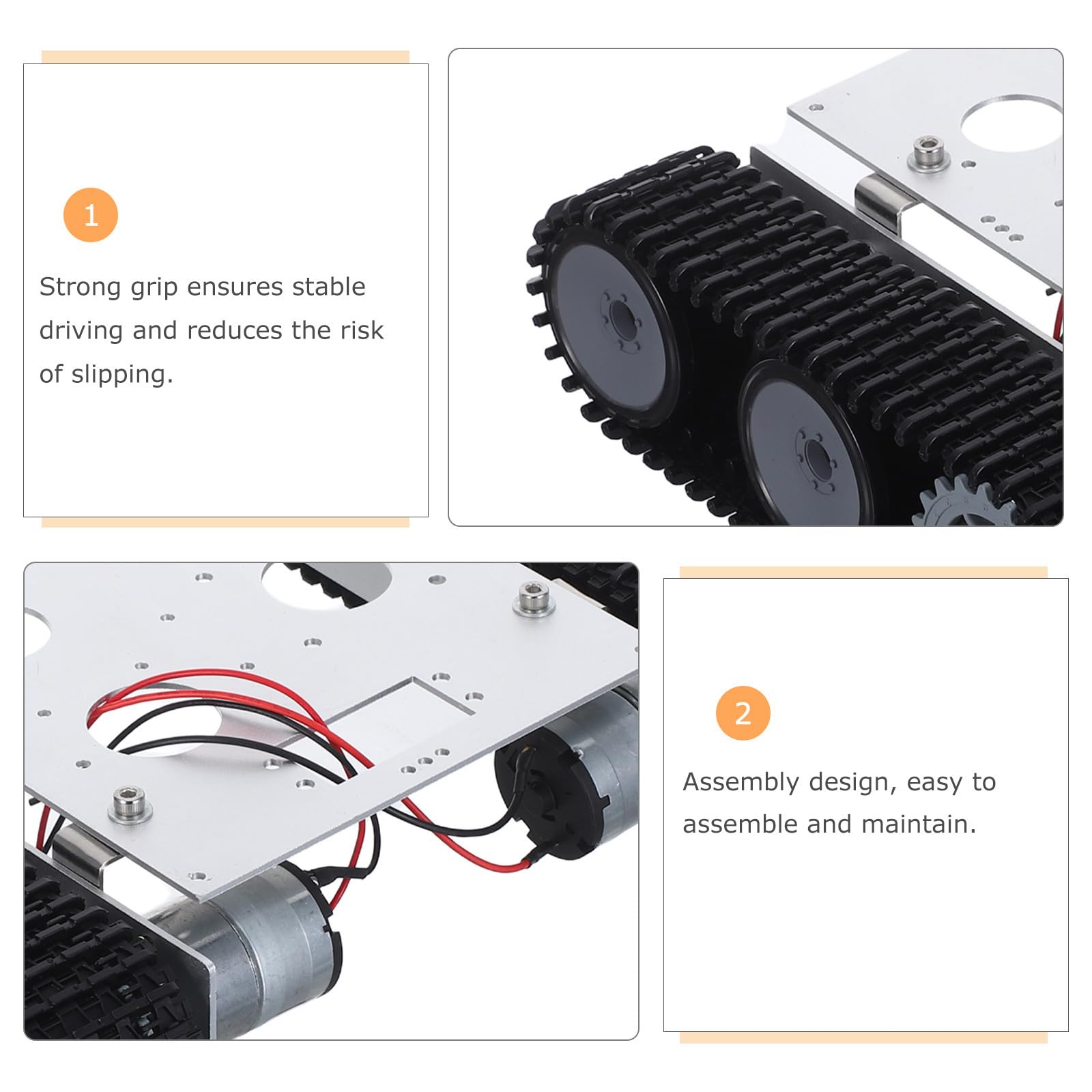 1

Strong grip ensures stable driving and reduces the risk of slipping.

2

Assembly design, easy to assemble and maintain.