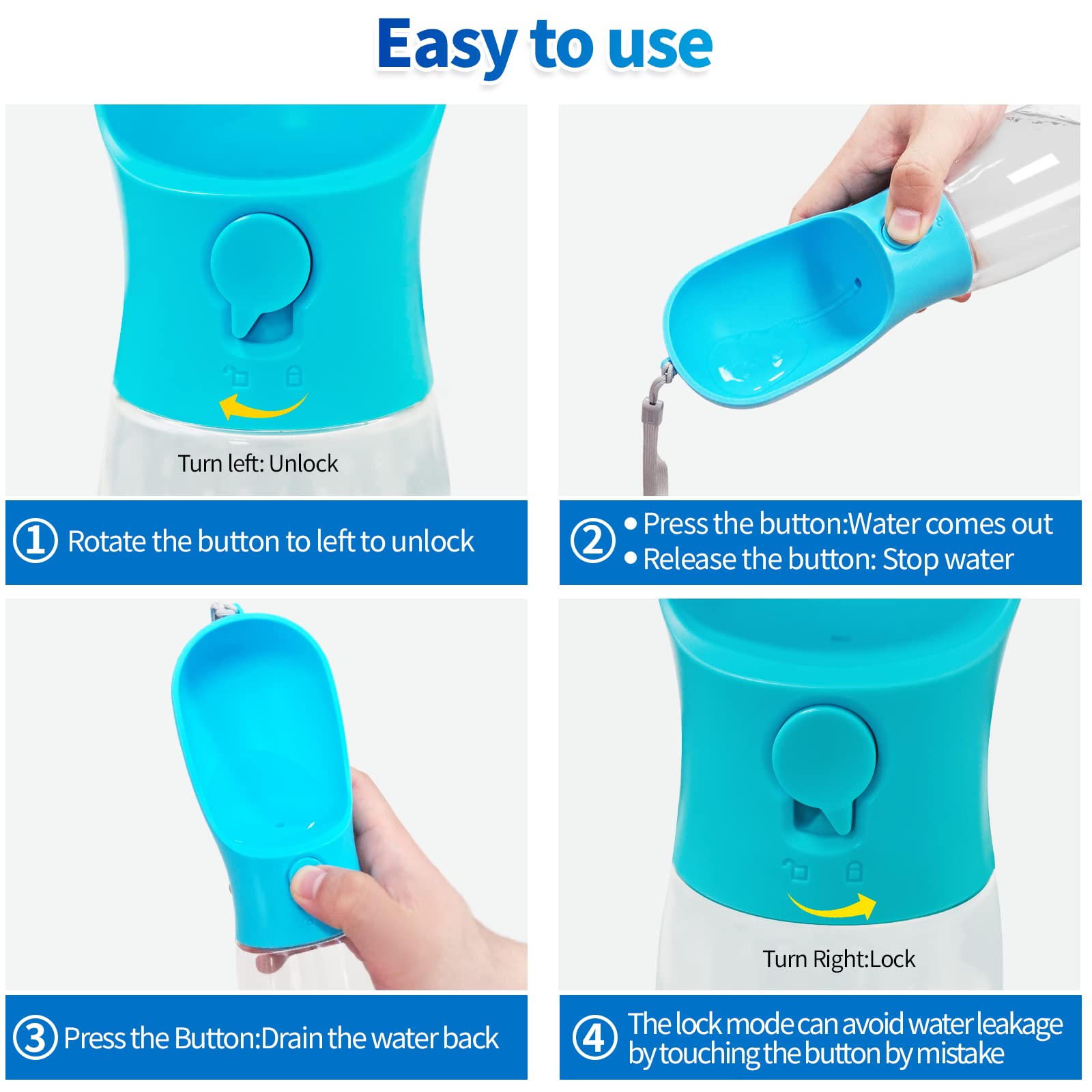 Easy to use

Turn left: Unlock

① Rotate the button to left to unlock

② • Press the button:Water comes out
• Release the button: Stop water

③ Press the Button:Drain the water back

Turn Right:Lock

④ The lock mode can avoid water leakage by touching the button by mistake